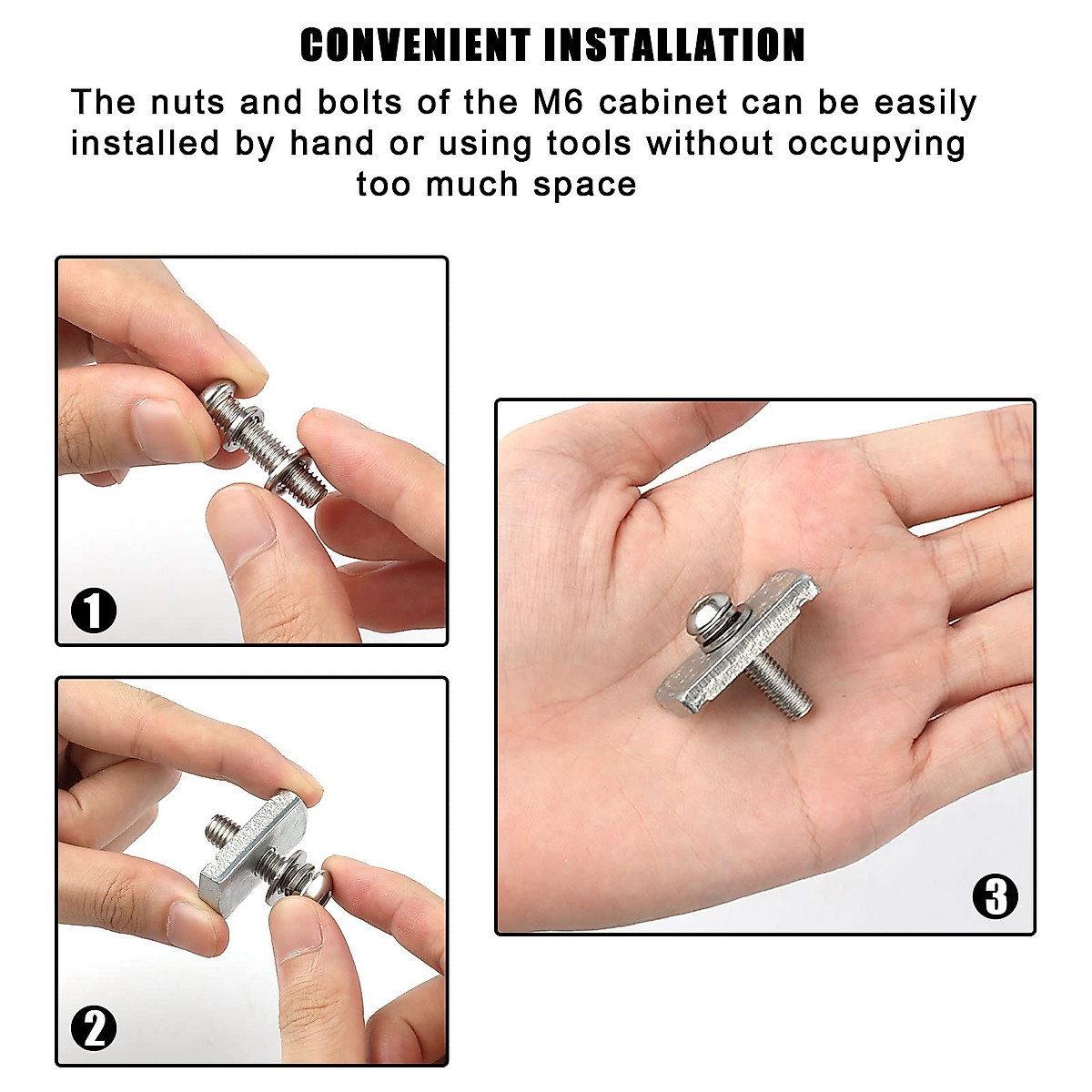 CONVENIENT INSTALLATION

The nuts and bolts of the M6 cabinet can be easily installed by hand or using tools without occupying too much space

1

2

3