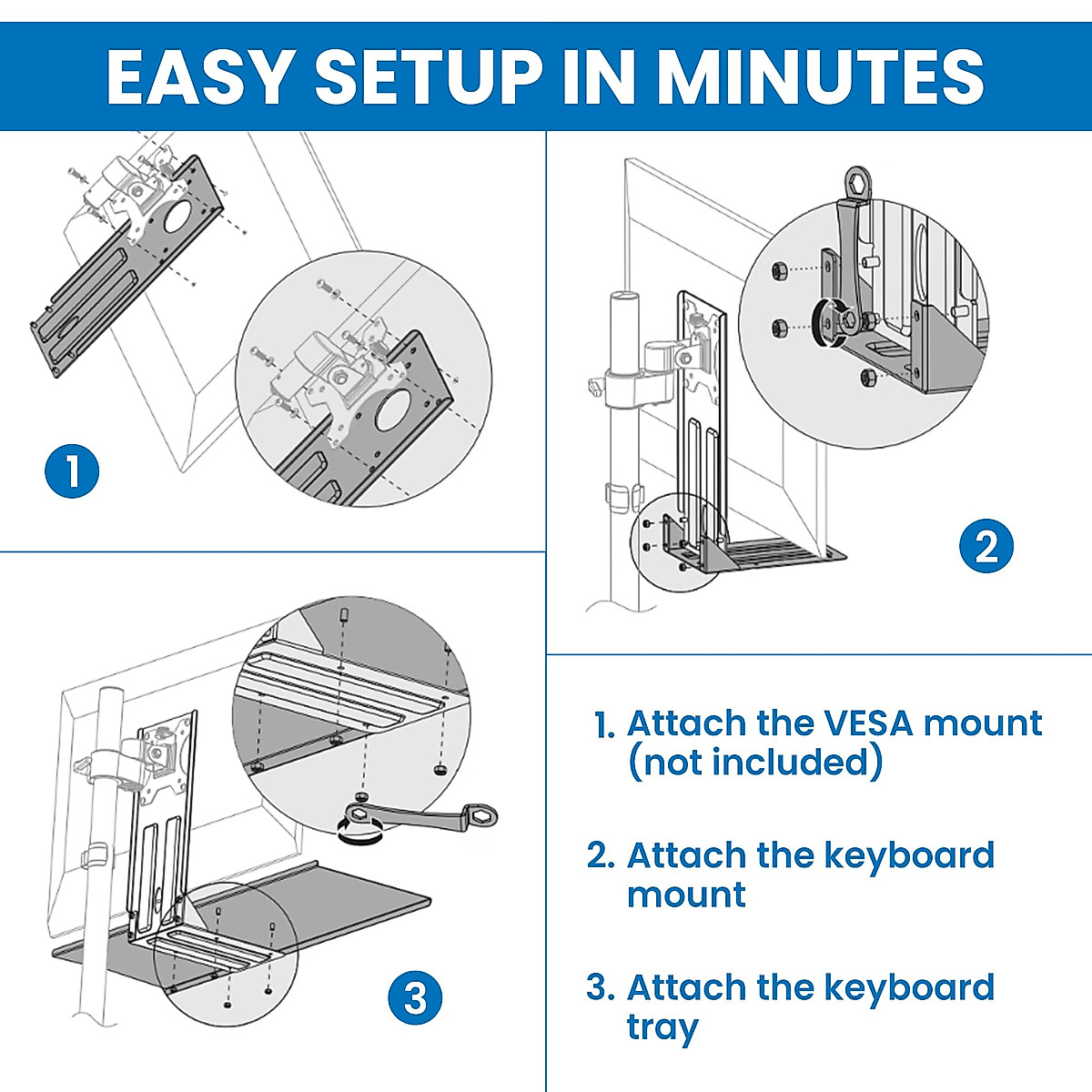 EASY SETUP IN MINUTES

1

2

3

1. Attach the VESA mount (not included)

2. Attach the keyboard mount

3. Attach the keyboard tray