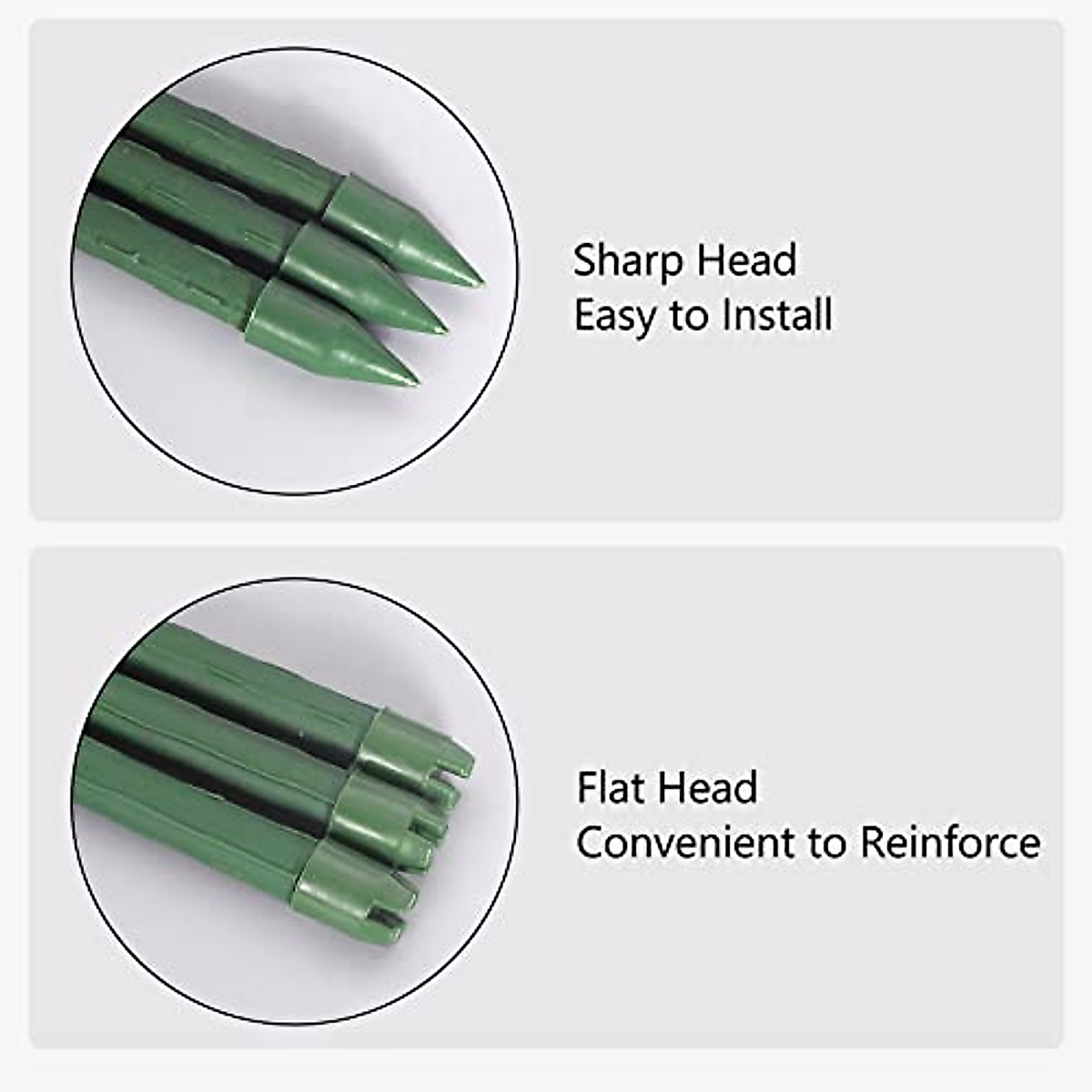 Sharp Head
Easy to Install

Flat Head
Convenient to Reinforce