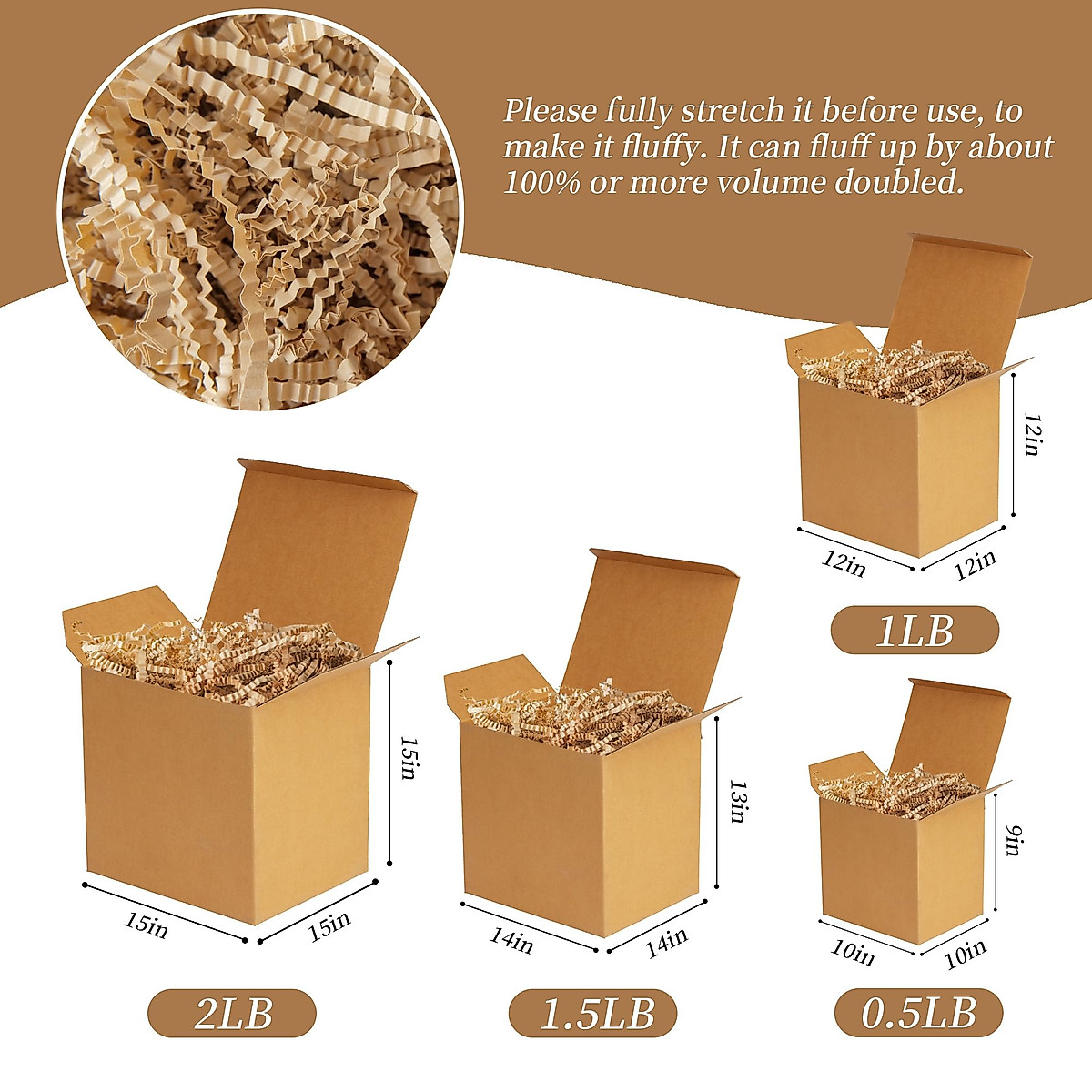 Please fully stretch it before use, to make it fluffy. It can fluff up by about 100% or more volume doubled.

12in
12in
12in
1LB

15in
15in
15in
2LB

13in
14in
14in
1.5LB

9in
10in
10in
0.5LB