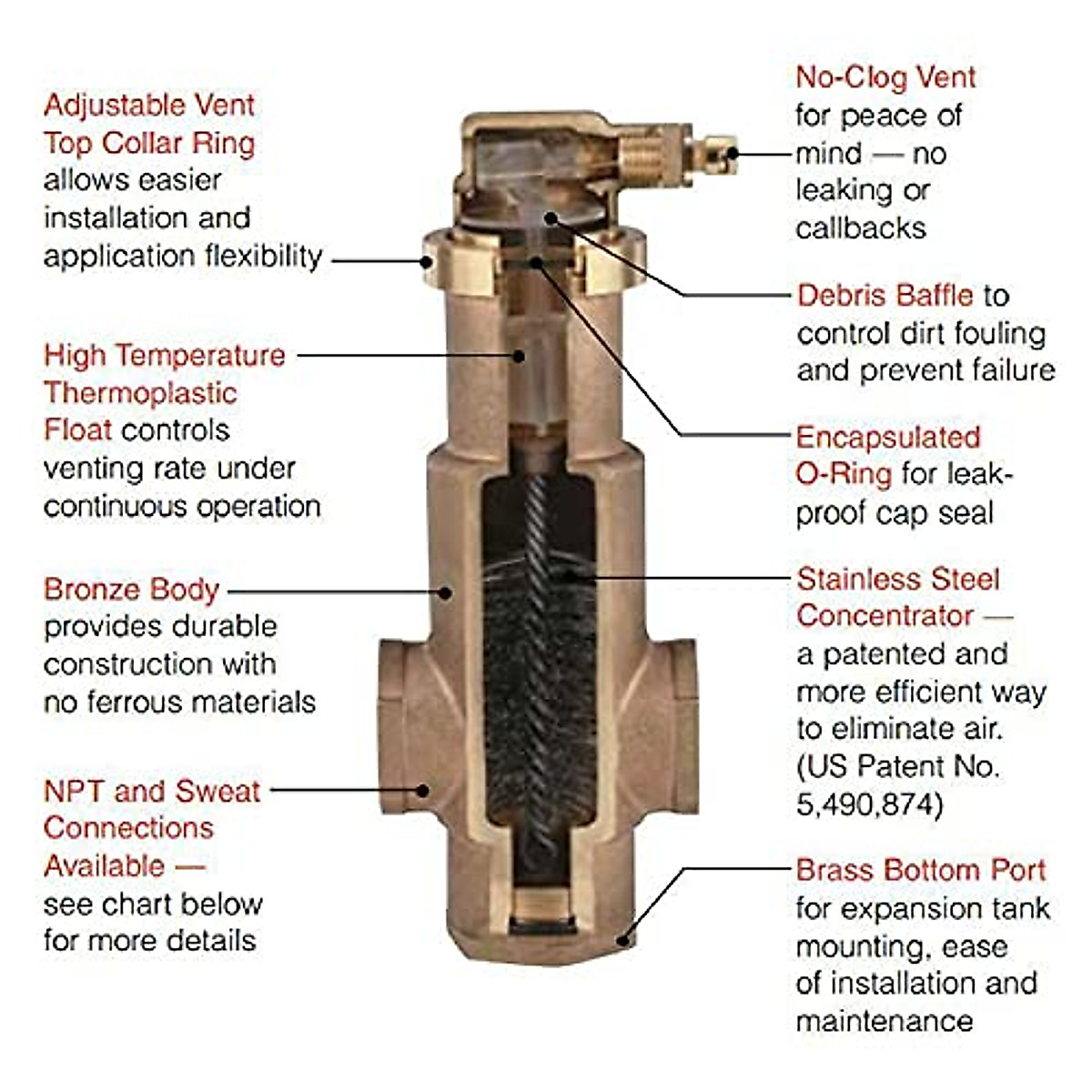 Adjustable Vent Top Collar Ring allows easier installation and application flexibility

High Temperature Thermoplastic Float controls venting rate under continuous operation

Bronze Body provides durable construction with no ferrous materials

NPT and Sweat Connections Available — see chart below for more details

No-Clog Vent for peace of mind — no leaking or callbacks

Debris Baffle to control dirt fouling and prevent failure

Encapsulated O-Ring for leak-proof cap seal

Stainless Steel Concentrator — a patented and more efficient way to eliminate air. (US Patent No. 5,490,874)

Brass Bottom Port for expansion tank mounting, ease of installation and maintenance