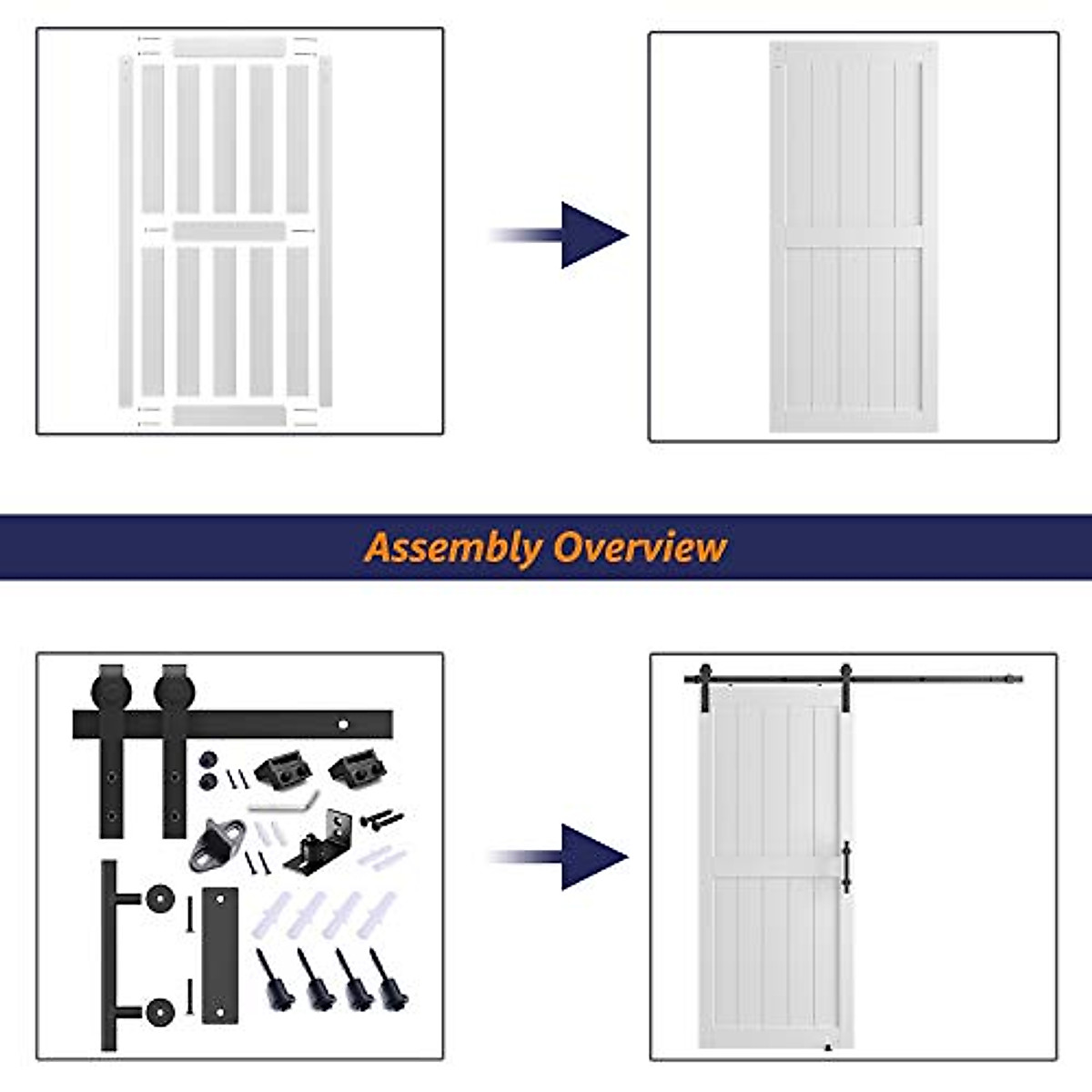 Assembly Overview