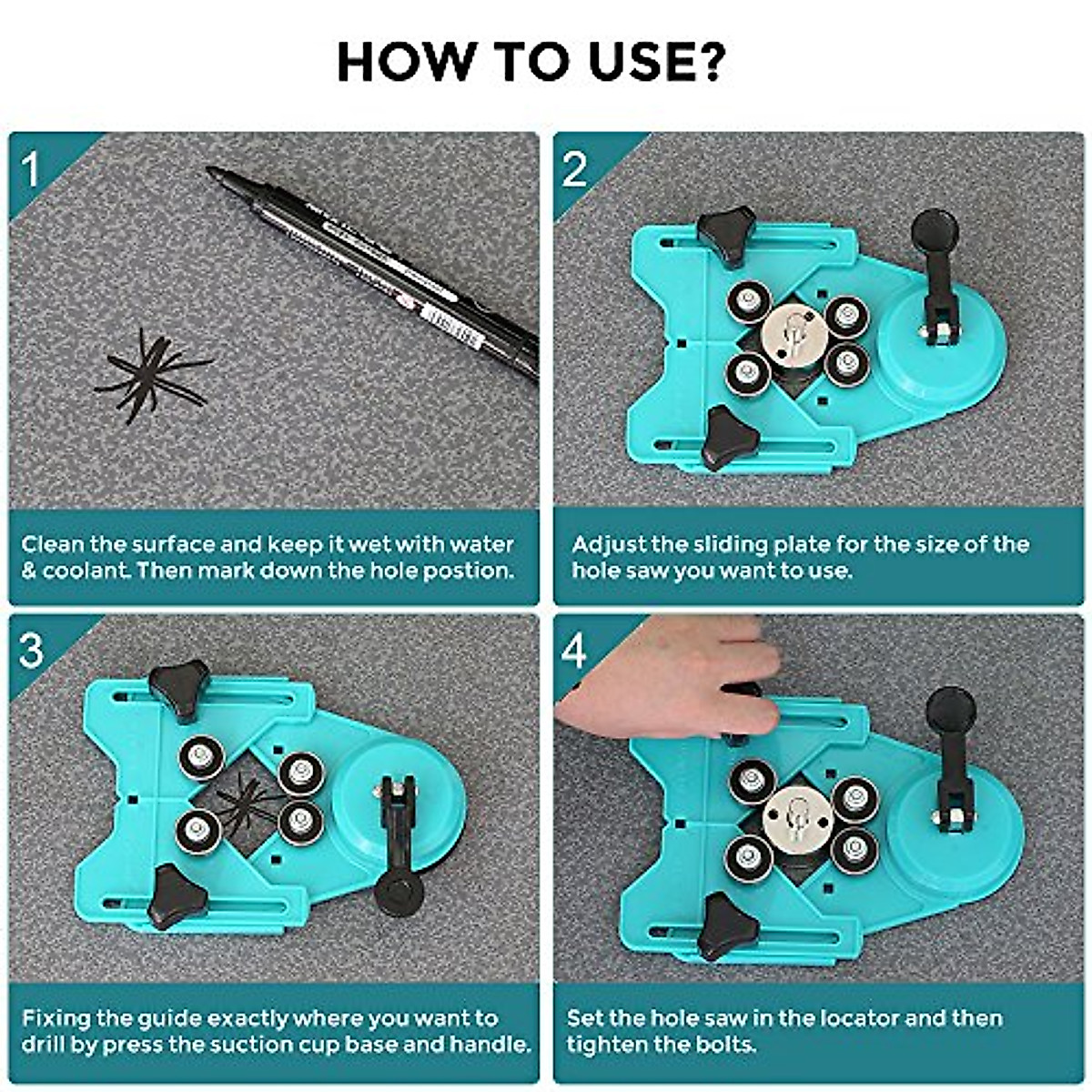 HOW TO USE?

1

Clean the surface and keep it wet with water & coolant. Then mark down the hole postion.

2

Adjust the sliding plate for the size of the hole saw you want to use.

3

Fixing the guide exactly where you want to drill by press the suction cup base and handle.

4

Set the hole saw in the locator and then tighten the bolts.