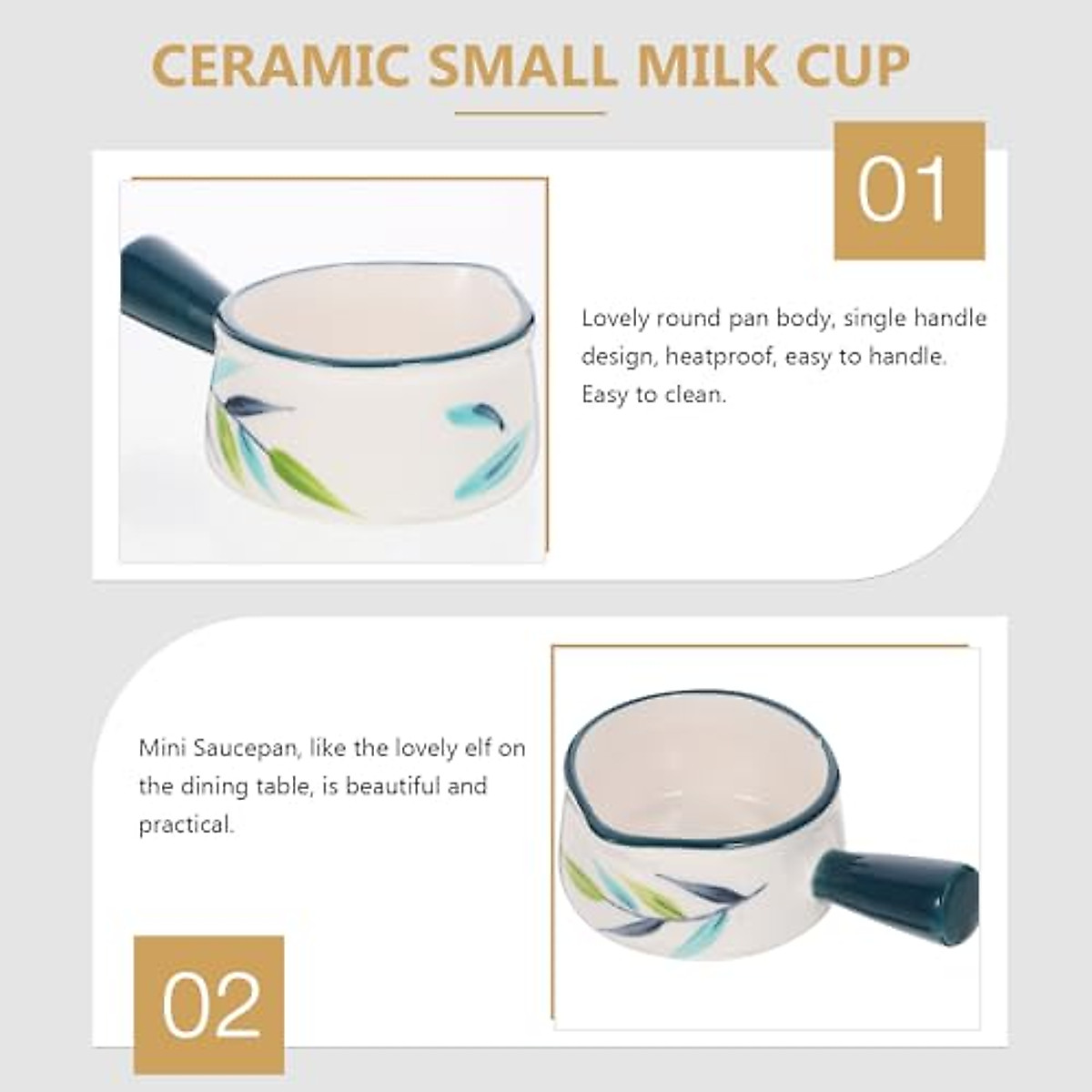 CERAMIC SMALL MILK CUP

01

Lovely round pan body, single handle design, heatproof, easy to handle. Easy to clean.

Mini Saucepan, like the lovely elf on the dining table, is beautiful and practical.

02