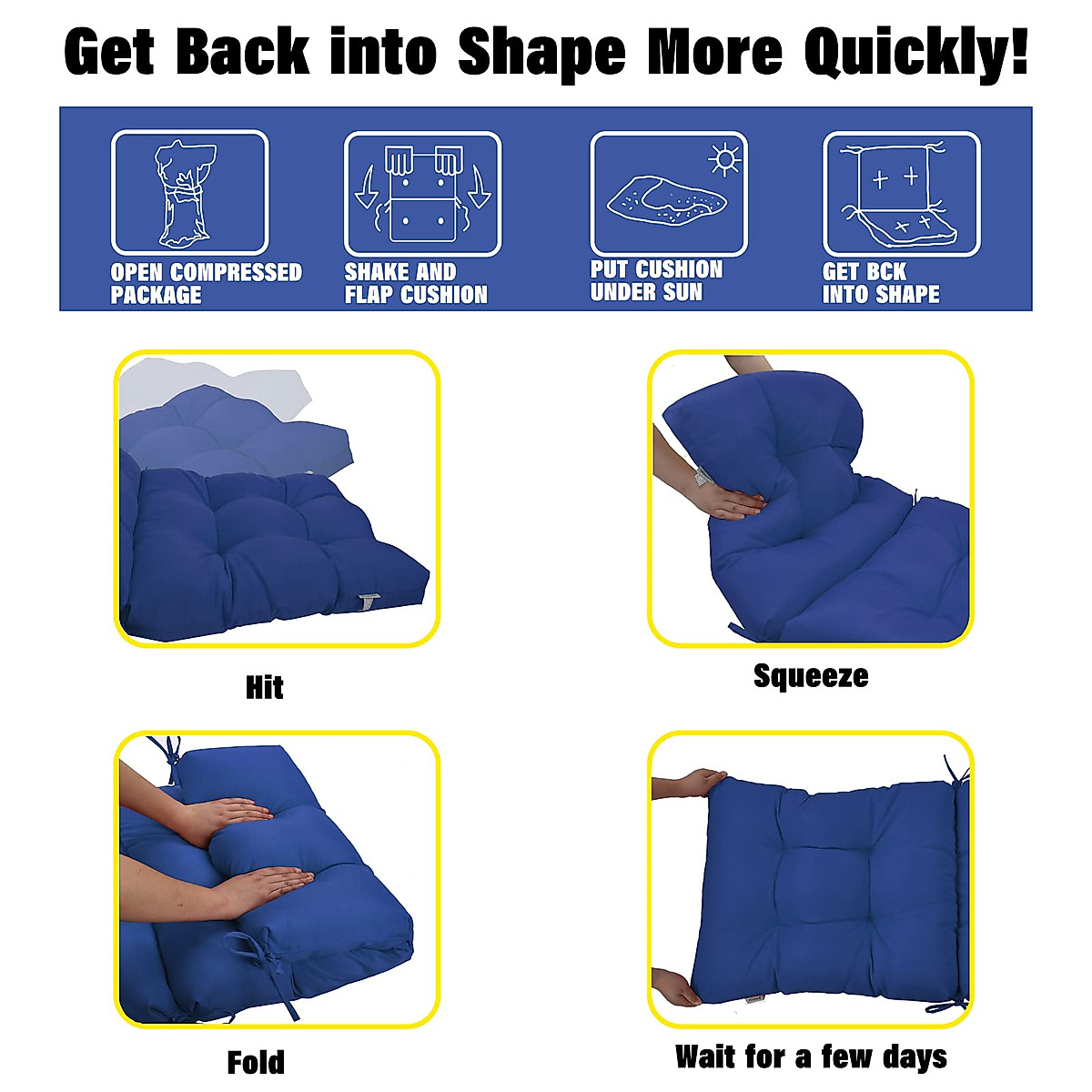 Get Back into Shape More Quickly!

OPEN COMPRESSED PACKAGE

SHAKE AND FLAP CUSHION

PUT CUSHION UNDER SUN

GET BCK INTO SHAPE

Hit

Squeeze

Fold

Wait for a few days