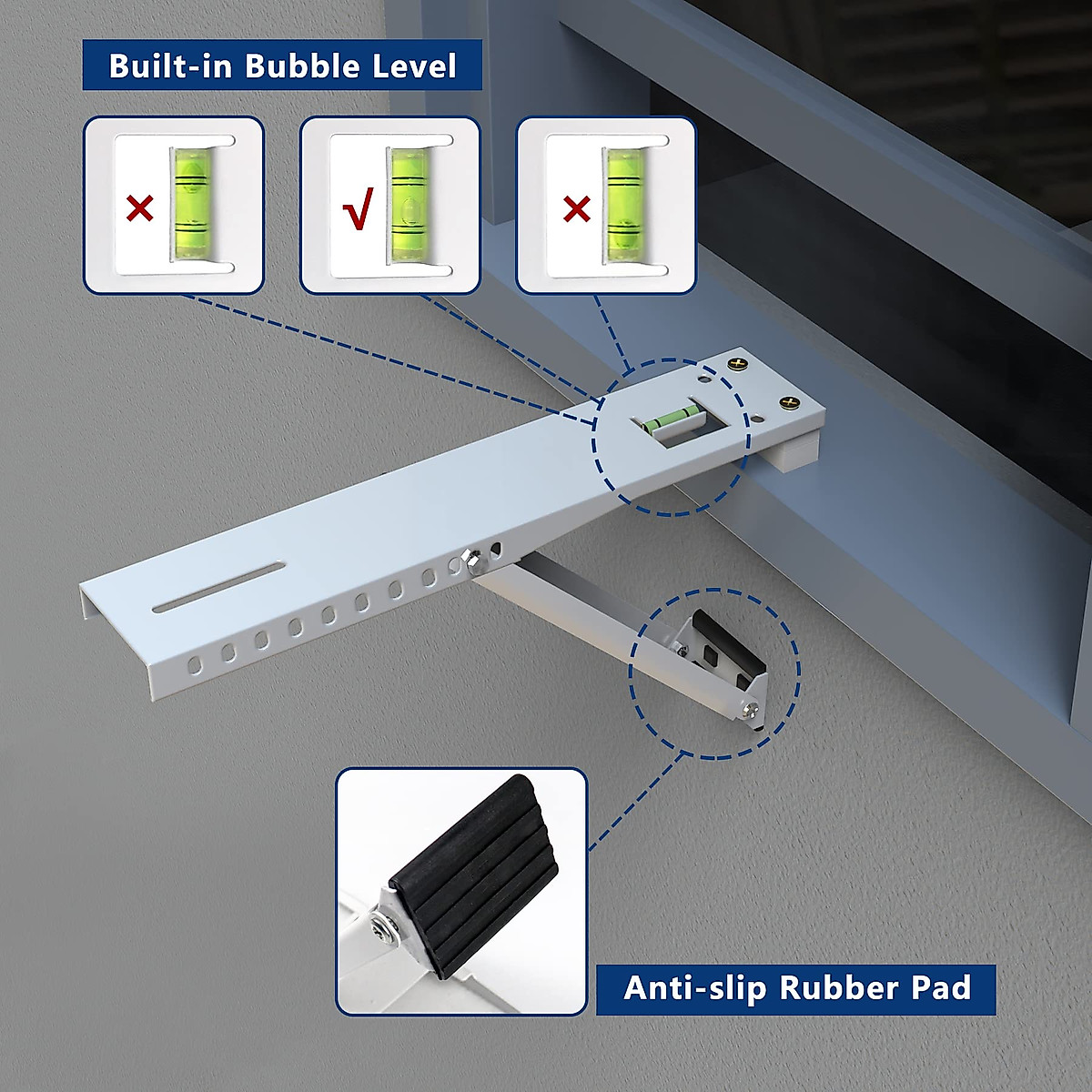 Built-in Bubble Level

×

√

×

Anti-slip Rubber Pad