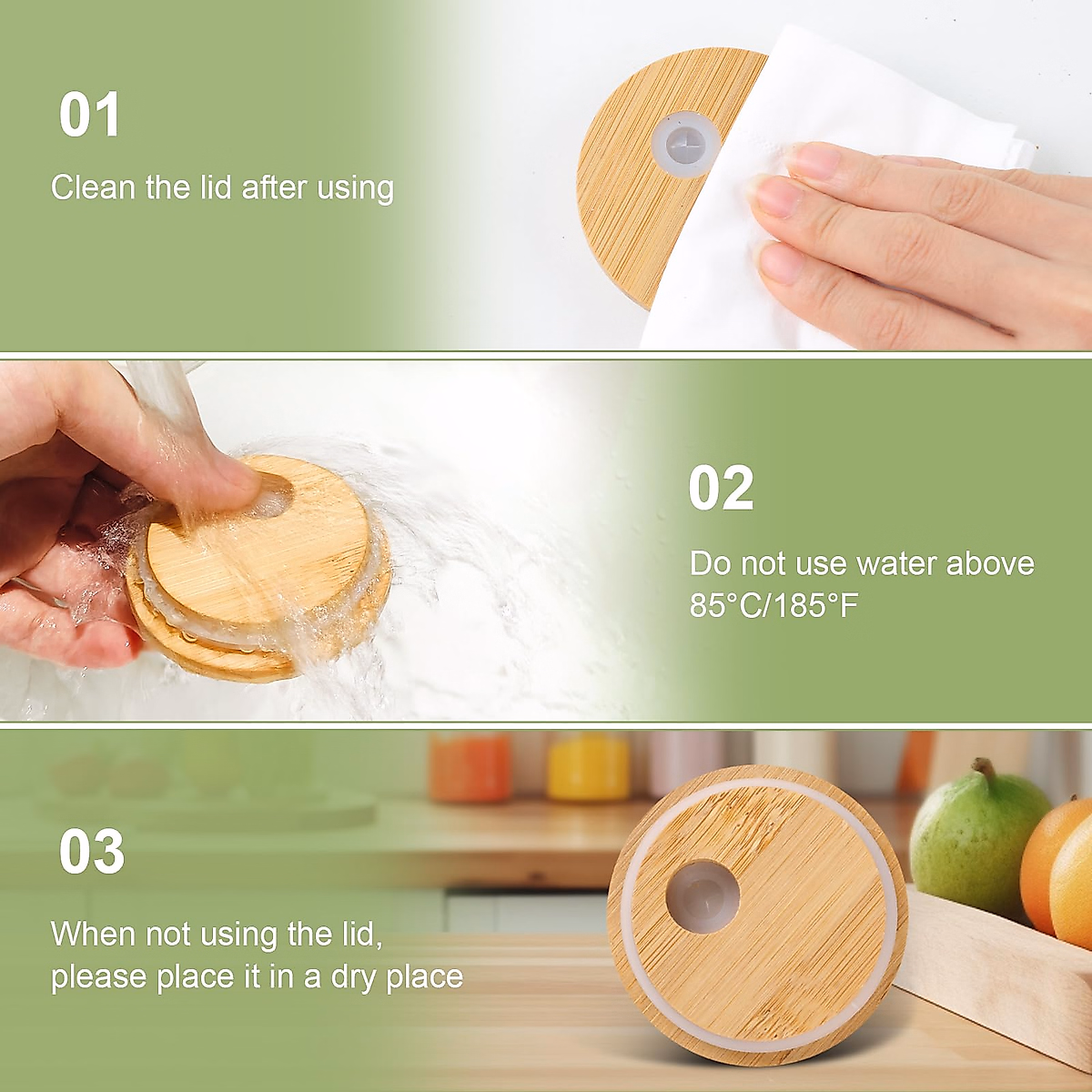 01

Clean the lid after using

02

Do not use water above 85°C/185°F

03

When not using the lid, please place it in a dry place