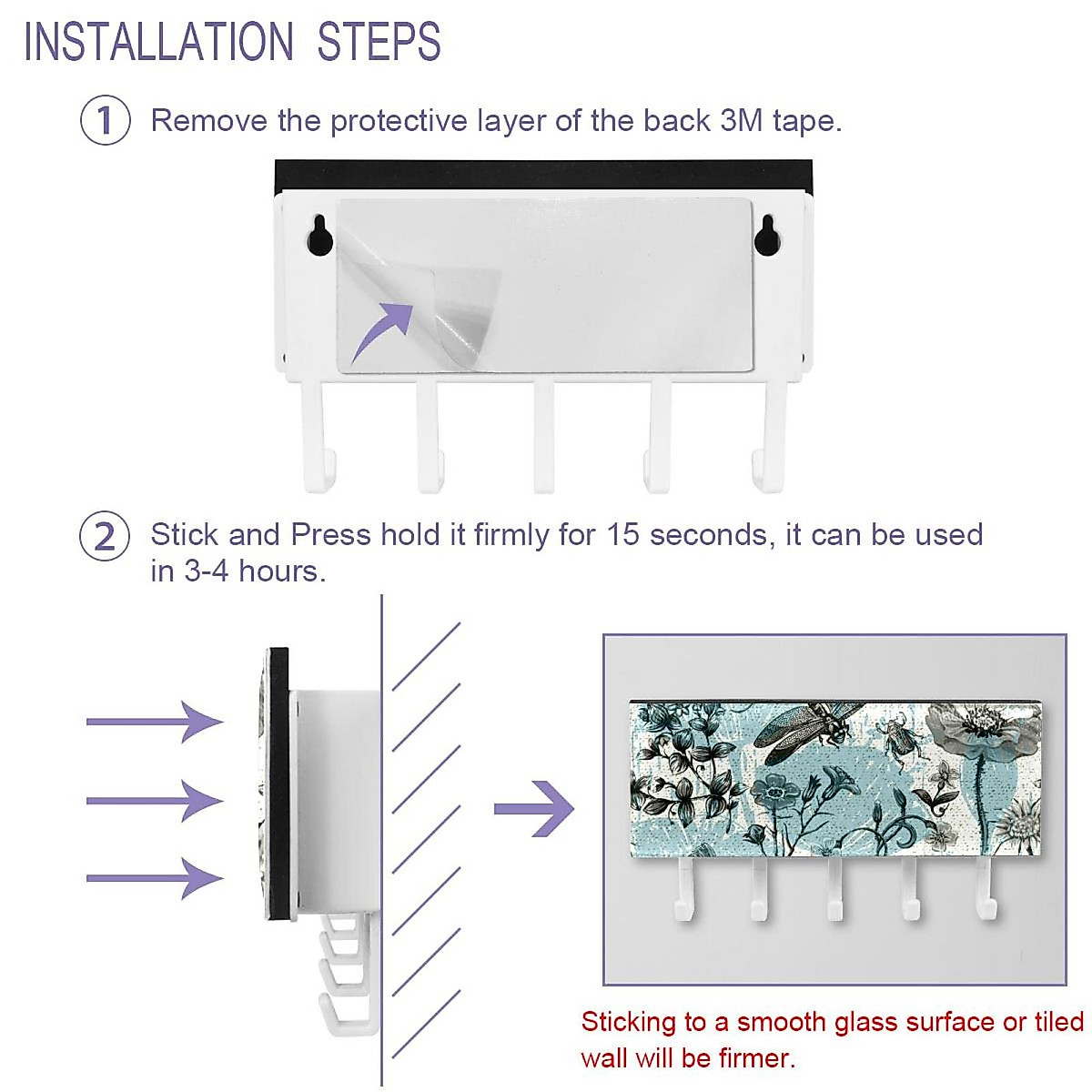 INSTALLATION STEPS

1 Remove the protective layer of the back 3M tape.

2 Stick and Press hold it firmly for 15 seconds, it can be used in 3-4 hours.

Sticking to a smooth glass surface or tiled wall will be firmer.