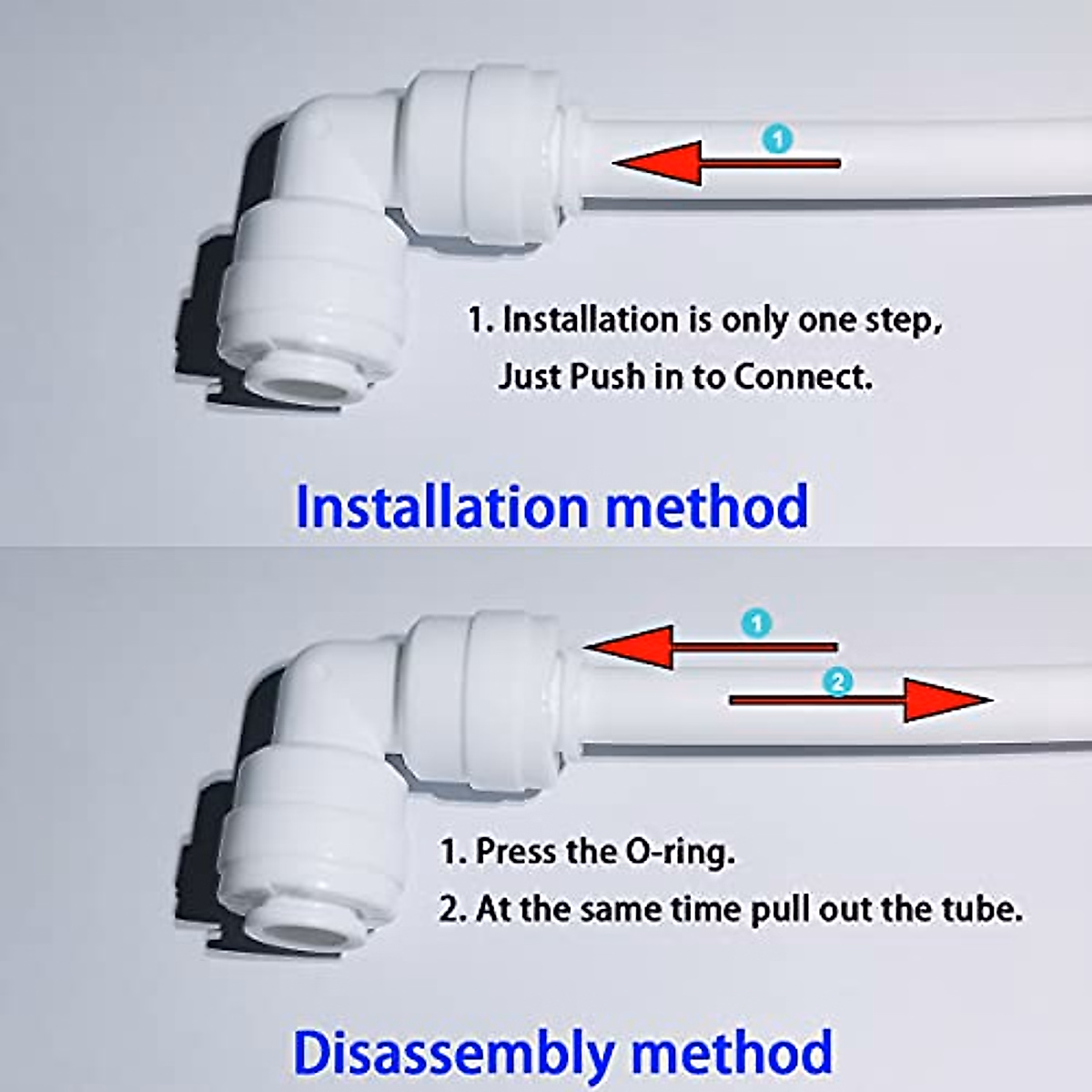 1

1. Installation is only one step,
Just Push in to Connect.

Installation method

1

2

1. Press the O-ring.
2. At the same time pull out the tube.

Disassembly method