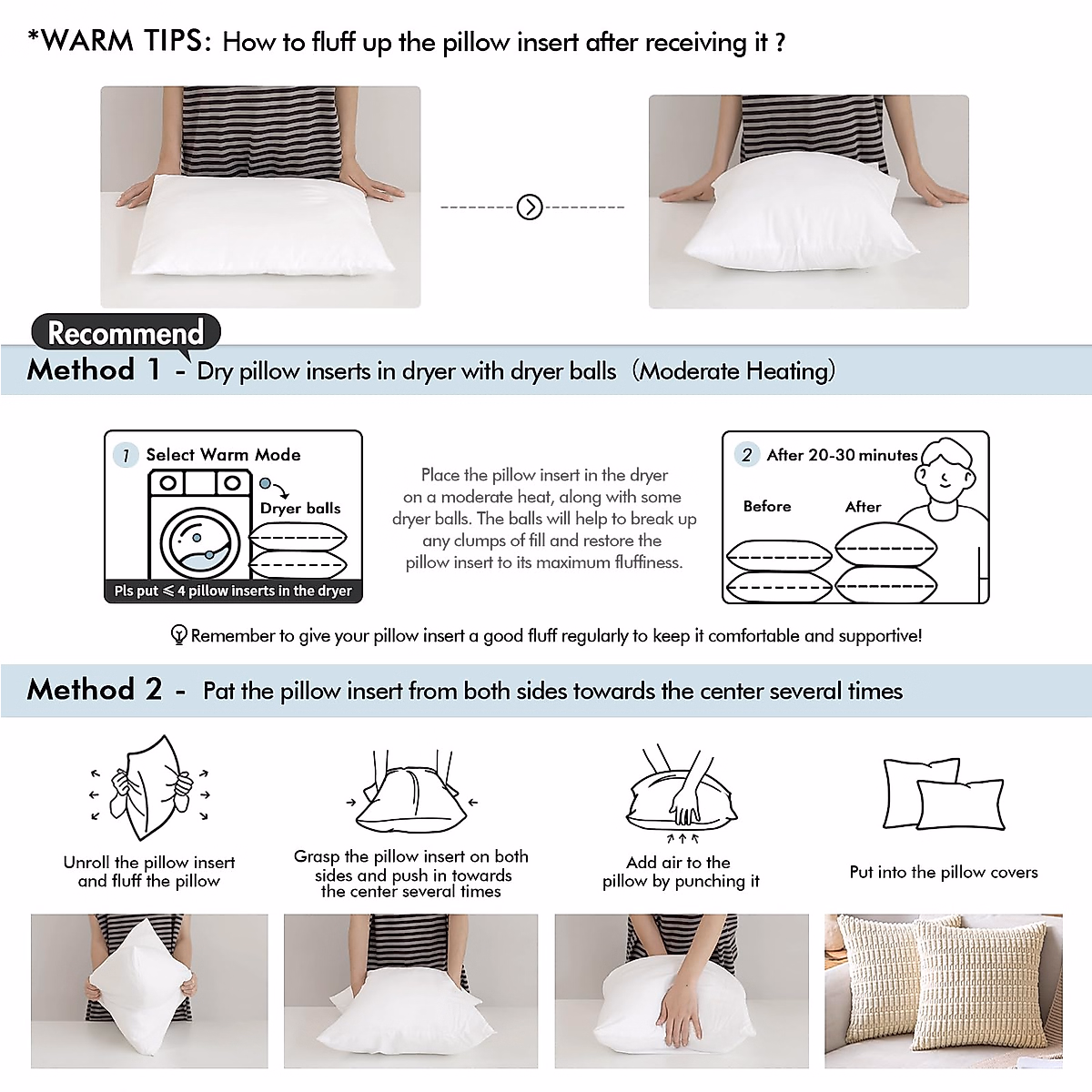 *WARM TIPS: How to fluff up the pillow insert after receiving it ?

Recommend

Method 1 - Dry pillow inserts in dryer with dryer balls (Moderate Heating)

1 Select Warm Mode

Dryer balls

Pls put ≤ 4 pillow inserts in the dryer

Place the pillow insert in the dryer on a moderate heat, along with some dryer balls. The balls will help to break up any clumps of fill and restore the pillow insert to its maximum fluffiness.

2 After 20-30 minutes

Before

After

Remember to give your pillow insert a good fluff regularly to keep it comfortable and supportive!

Method 2 - Pat the pillow insert from both sides towards the center several times

Unroll the pillow insert and fluff the pillow

Grasp the pillow insert on both sides and push in towards the center several times

Add air to the pillow by punching it

Put into the pillow covers