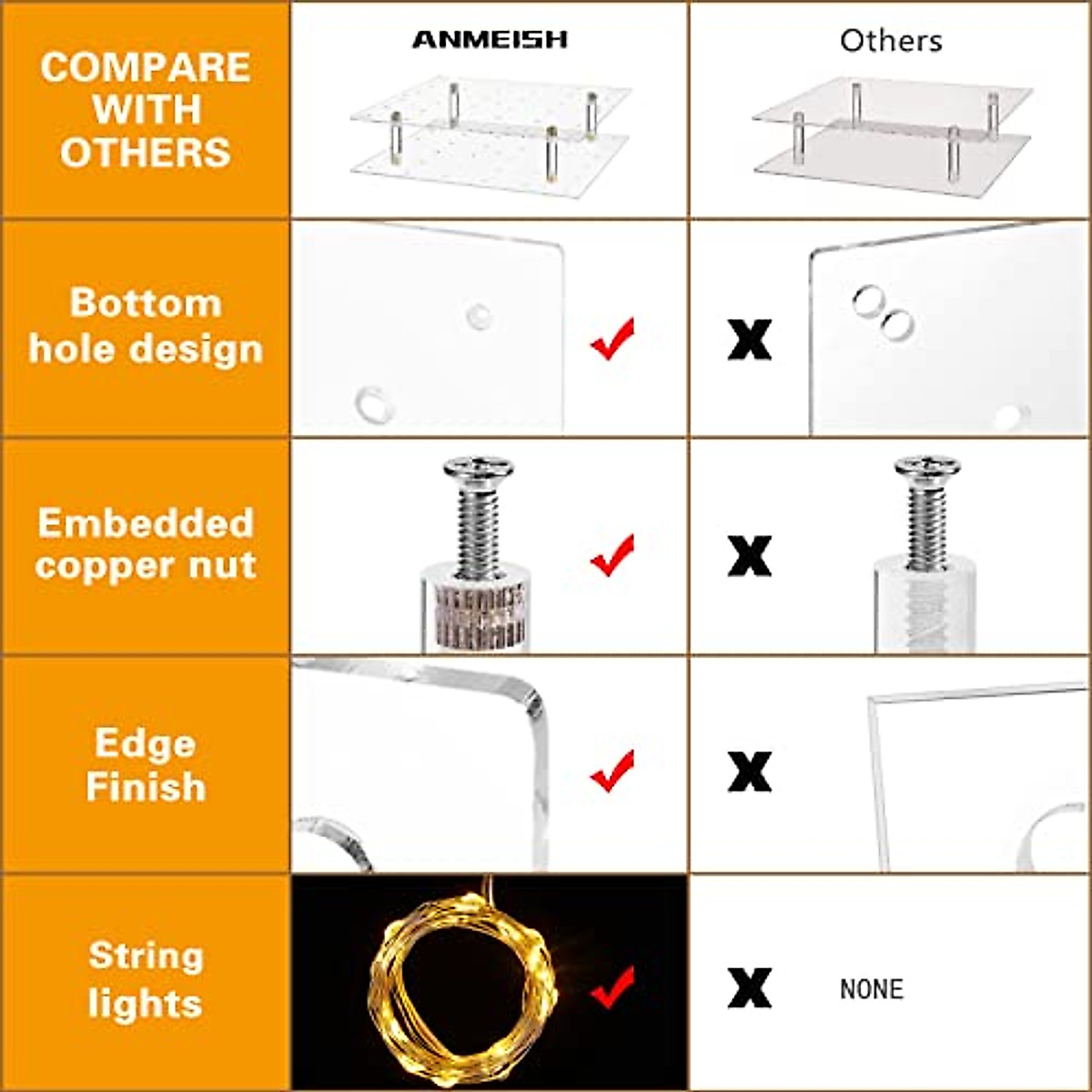 | COMPARE WITH OTHERS | ANMEISH | Others |
|---|---|---|
| Bottom hole design | ✓ | X |
| Embedded copper nut | ✓ | X |
| Edge Finish | ✓ | X |
| String lights | ✓ | X NONE |