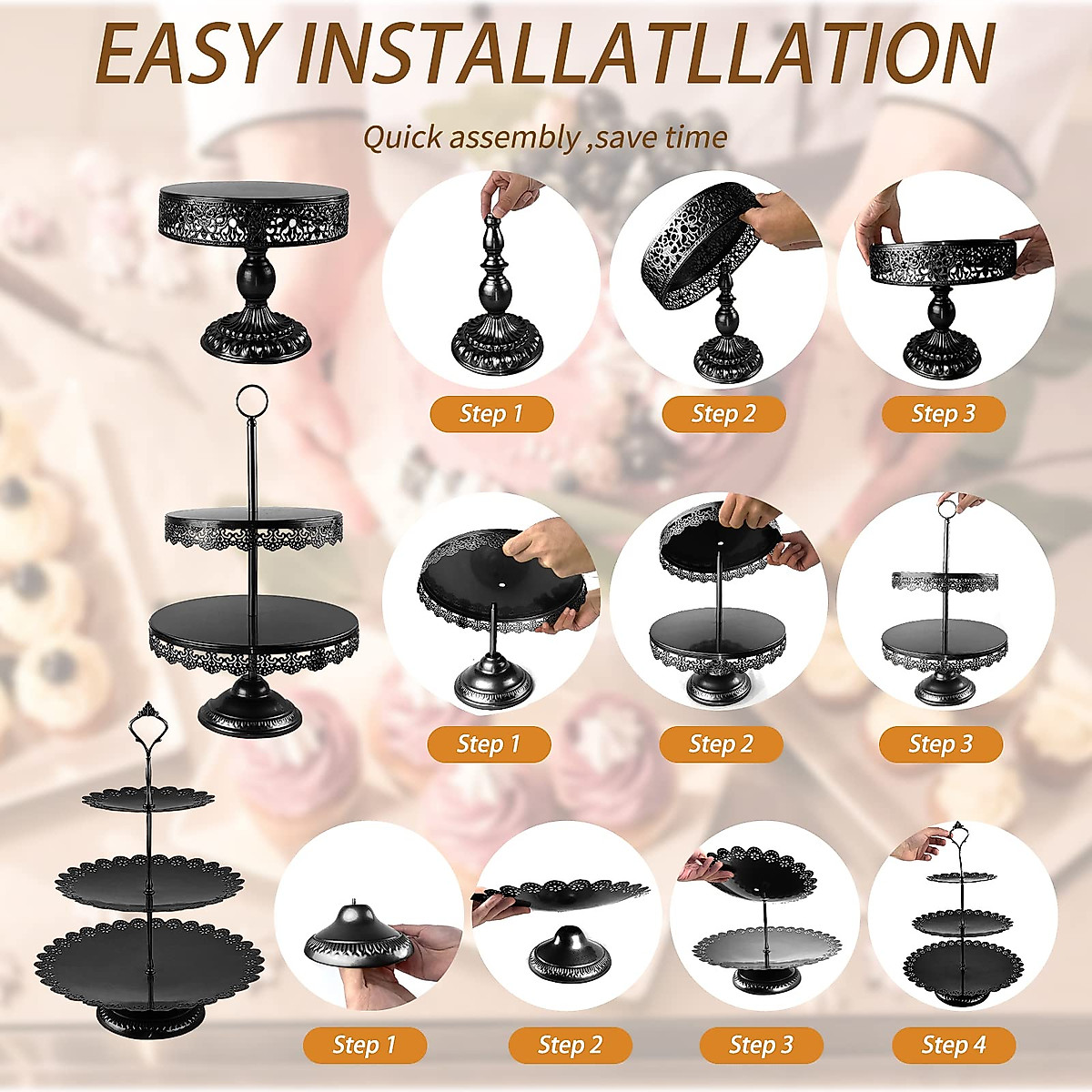 EASY INSTALLATLLATION

Quick assembly ,save time

Step 1
Step 2
Step 3

Step 1
Step 2
Step 3

Step 1
Step 2
Step 3
Step 4