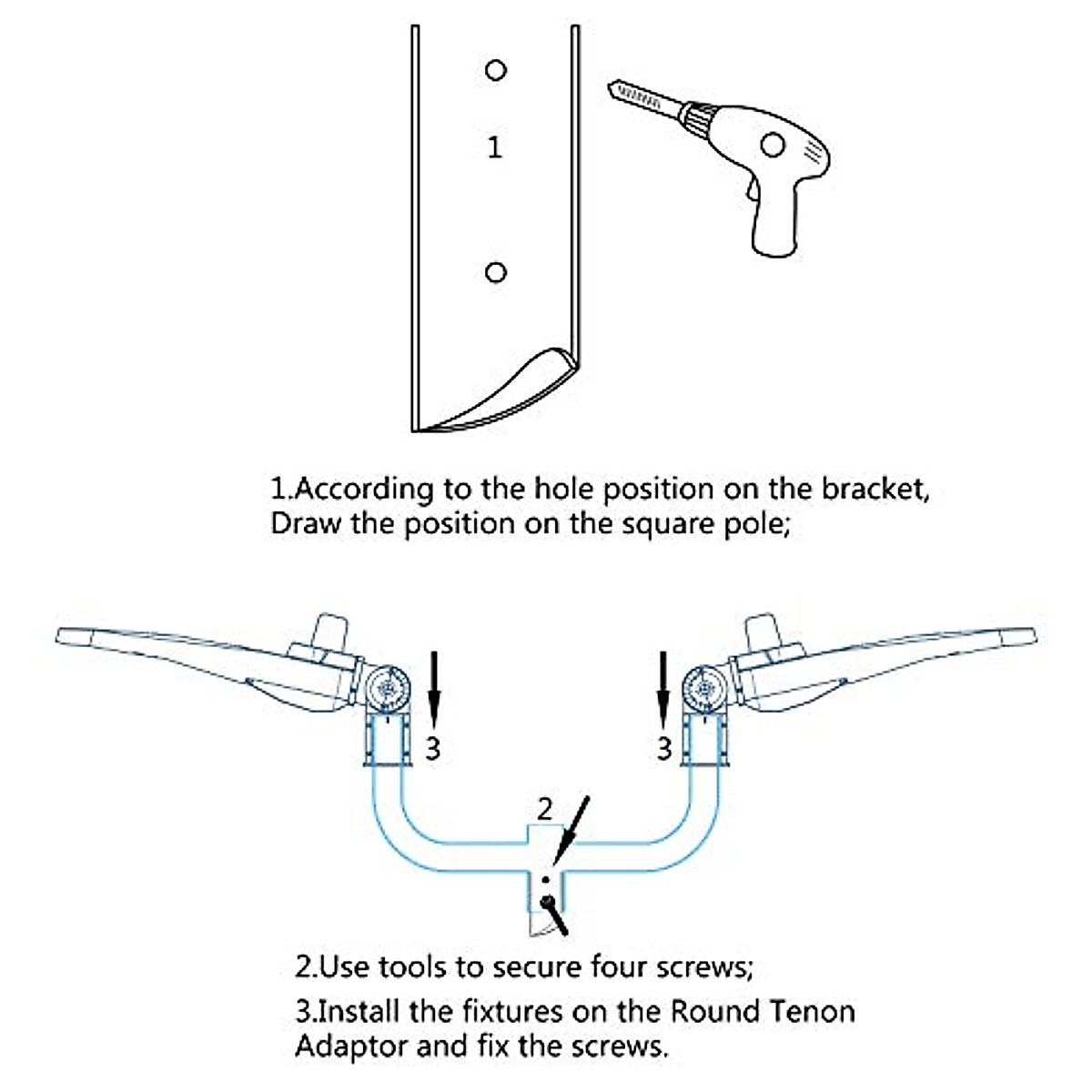 1

1.According to the hole position on the bracket, Draw the position on the square pole;

3

3

2

2.Use tools to secure four screws;

3.Install the fixtures on the Round Tenon Adaptor and fix the screws.