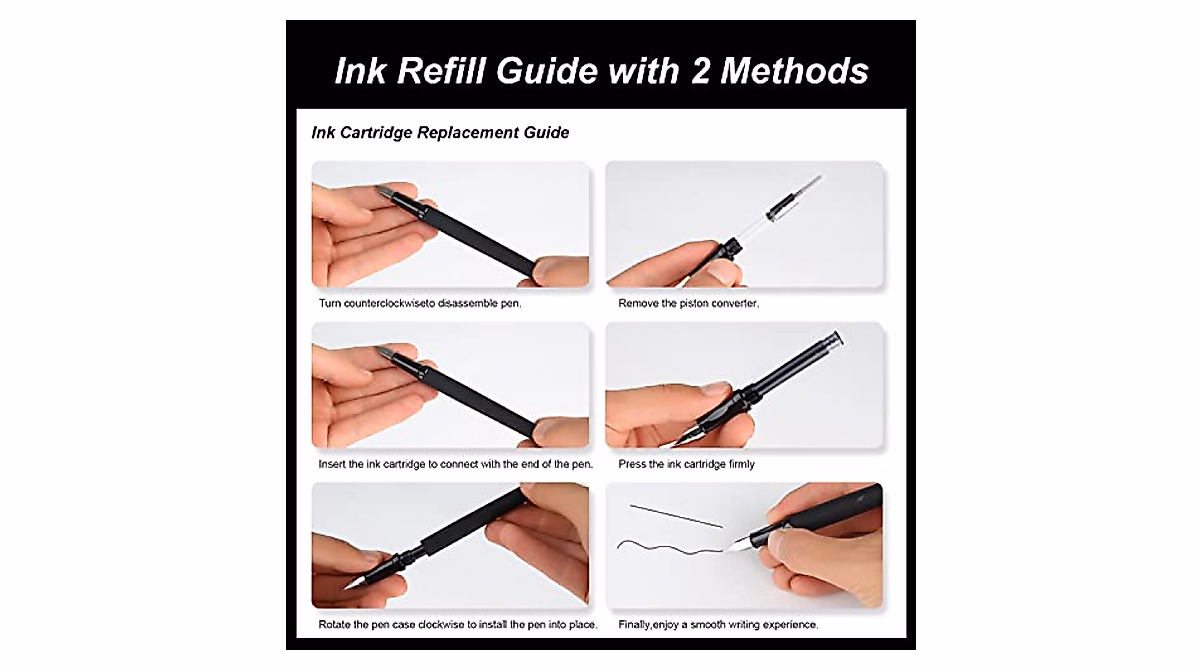 Ink Refill Guide with 2 Methods

Ink Cartridge Replacement Guide

Turn counterclockwiseto disassemble pen.

Remove the piston converter.

Insert the ink cartridge to connect with the end of the pen.

Press the ink cartridge firmly

Rotate the pen case clockwise to install the pen into place.

Finally,enjoy a smooth writing experience.