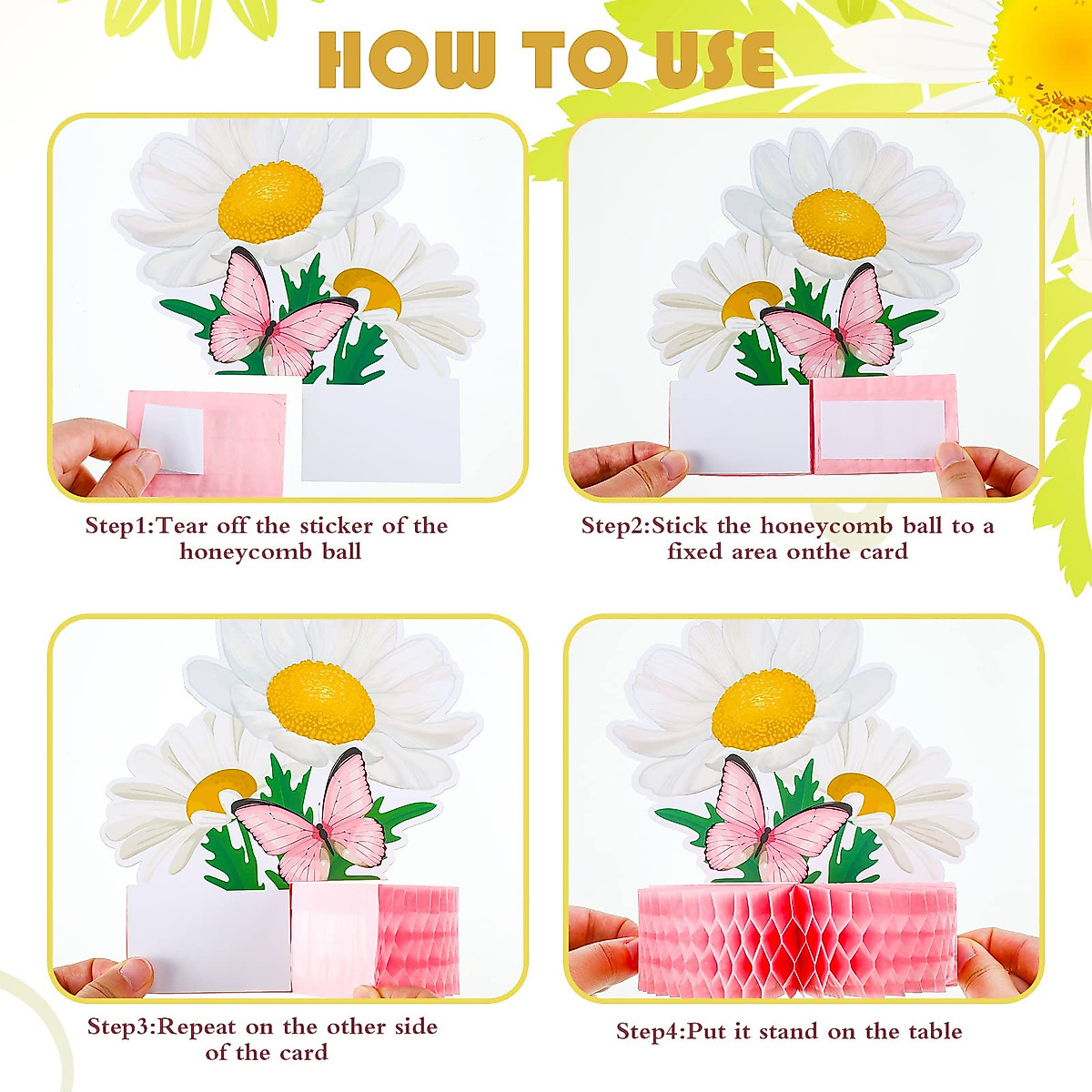 HOW TO USE

Step1:Tear off the sticker of the honeycomb ball

Step2:Stick the honeycomb ball to a fixed area onthe card

Step3:Repeat on the other side of the card

Step4:Put it stand on the table