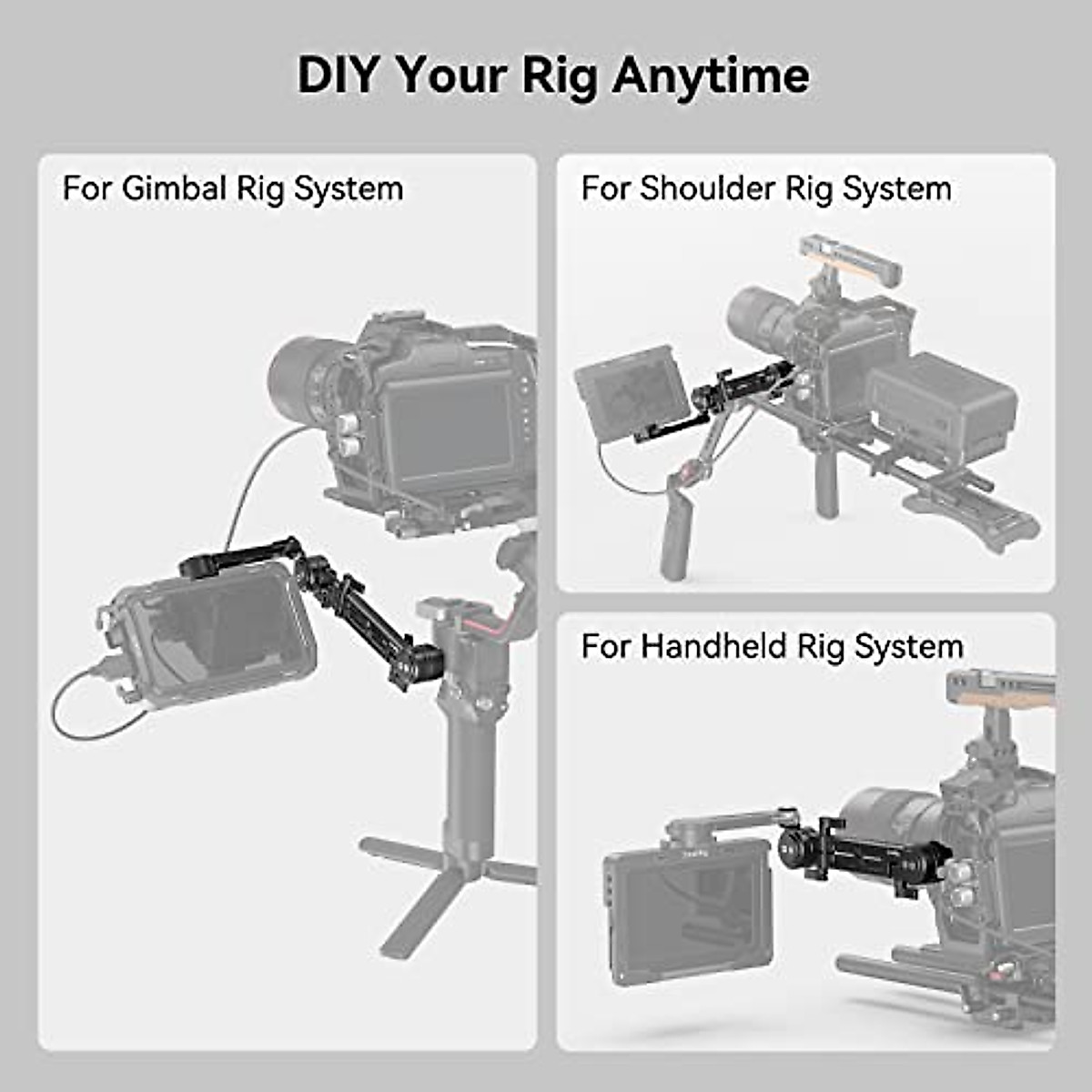 DIY Your Rig Anytime

For Gimbal Rig System

For Shoulder Rig System

For Handheld Rig System