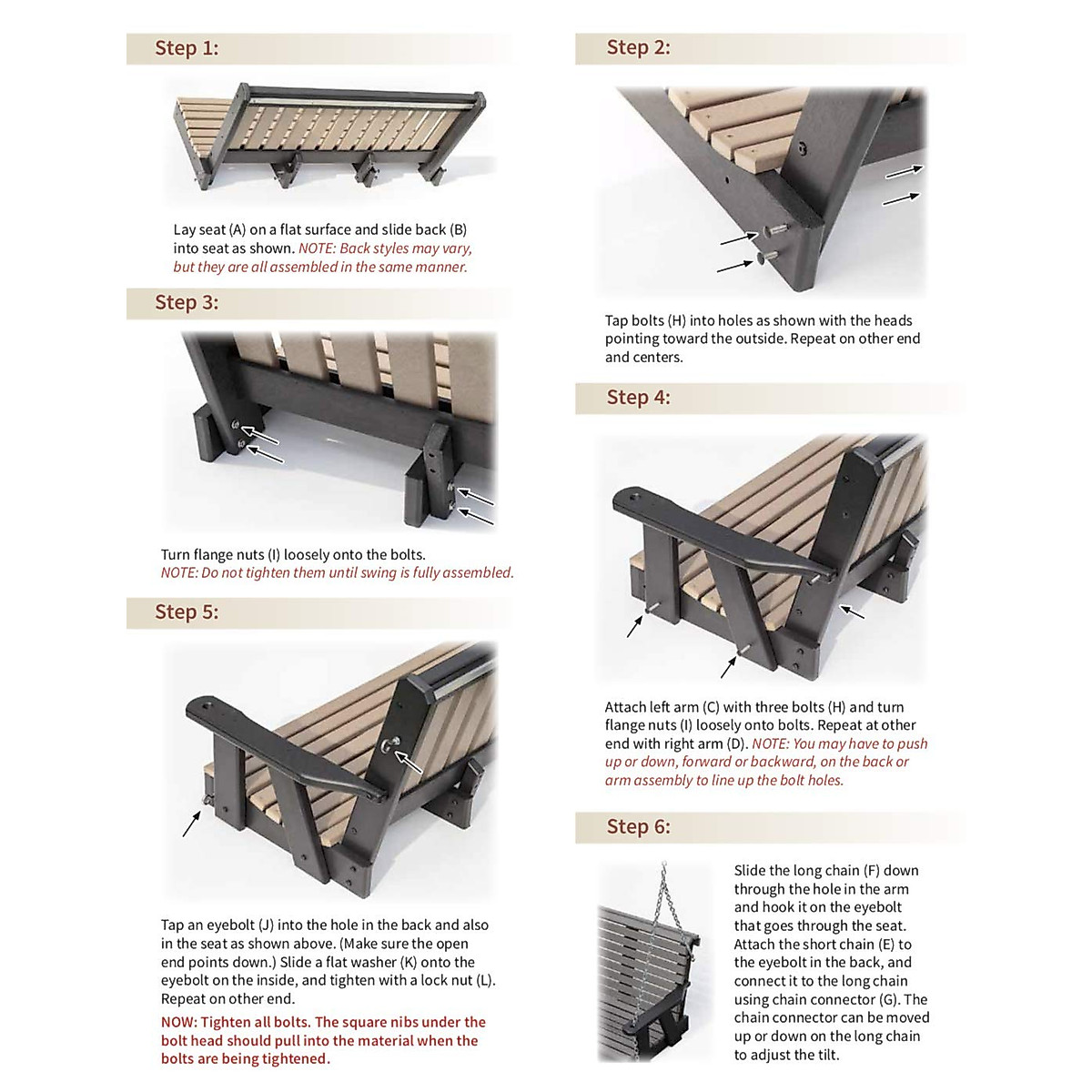 Step 1:

Lay seat (A) on a flat surface and slide back (B) into seat as shown. NOTE: Back styles may vary, but they are all assembled in the same manner.

Step 3:

Turn flange nuts (I) loosely onto the bolts. NOTE: Do not tighten them until swing is fully assembled.

Step 5:

Tap an eyebolt (J) into the hole in the back and also in the seat as shown above. (Make sure the open end points down.) Slide a flat washer (K) onto the eyebolt on the inside, and tighten with a lock nut (L). Repeat on other end.

NOW: Tighten all bolts. The square nibs under the bolt head should pull into the material when the bolts are being tightened.

Step 2:

Tap bolts (H) into holes as shown with the heads pointing toward the outside. Repeat on other end and centers.

Step 4:

Attach left arm (C) with three bolts (H) and turn flange nuts (I) loosely onto bolts. Repeat at other end with right arm (D). NOTE: You may have to push up or down, forward or backward, on the back or arm assembly to line up the bolt holes.

Step 6:

Slide the long chain (F) down through the hole in the arm and hook it on the eyebolt that goes through the seat. Attach the short chain (E) to the eyebolt in the back, and connect it to the long chain using chain connector (G). The chain connector can be moved up or down on the long chain to adjust the tilt.