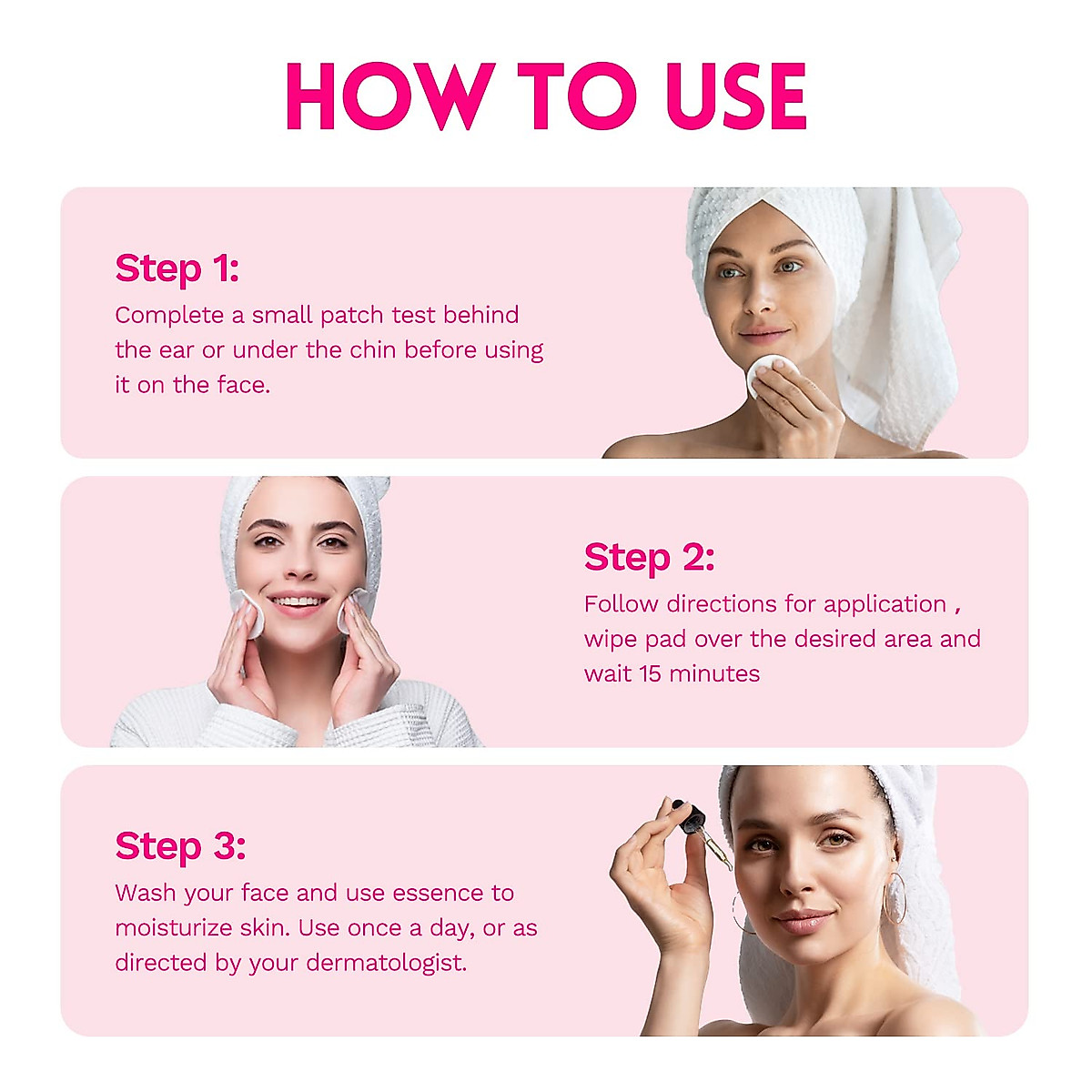 HOW TO USE

Step 1:
Complete a small patch test behind the ear or under the chin before using it on the face.

Step 2:
Follow directions for application , wipe pad over the desired area and wait 15 minutes

Step 3:
Wash your face and use essence to moisturize skin. Use once a day, or as directed by your dermatologist.