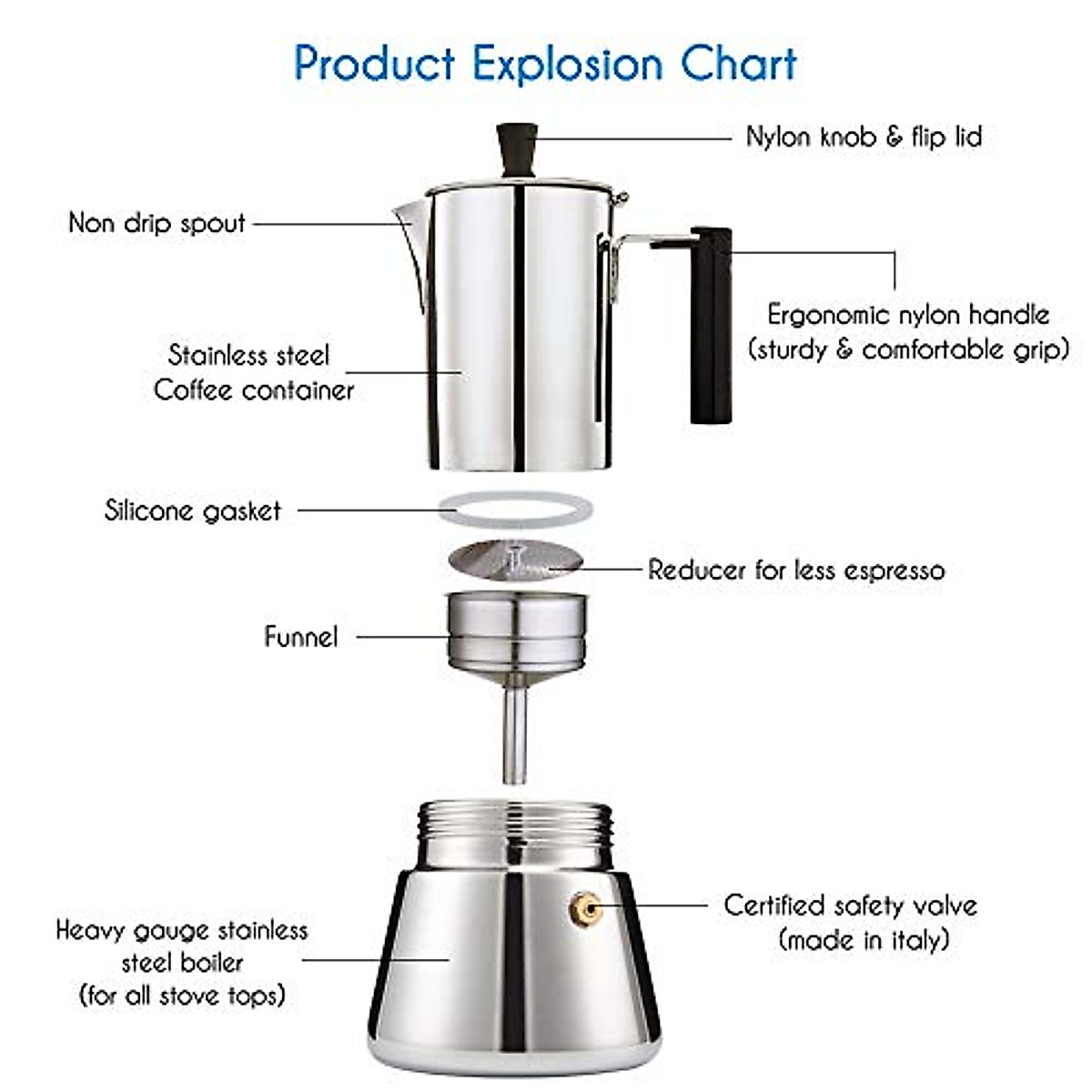 Product Explosion Chart

Nylon knob & flip lid

Non drip spout

Ergonomic nylon handle (sturdy & comfortable grip)

Stainless steel Coffee container

Silicone gasket

Reducer for less espresso

Funnel

Certified safety valve (made in italy)

Heavy gauge stainless steel boiler (for all stove tops)