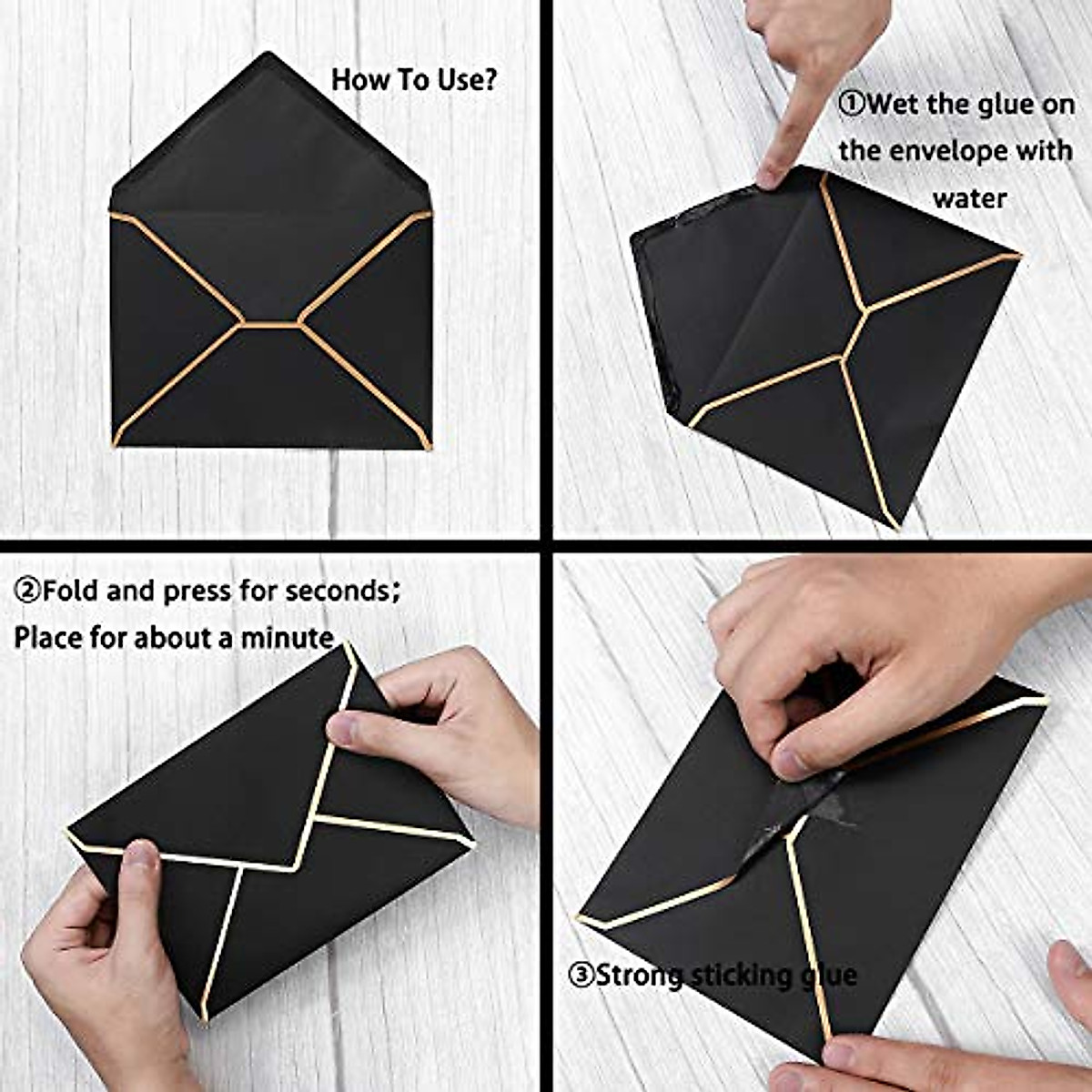 How To Use?

①Wet the glue on the envelope with water

②Fold and press for seconds; Place for about a minute

③Strong sticking glue