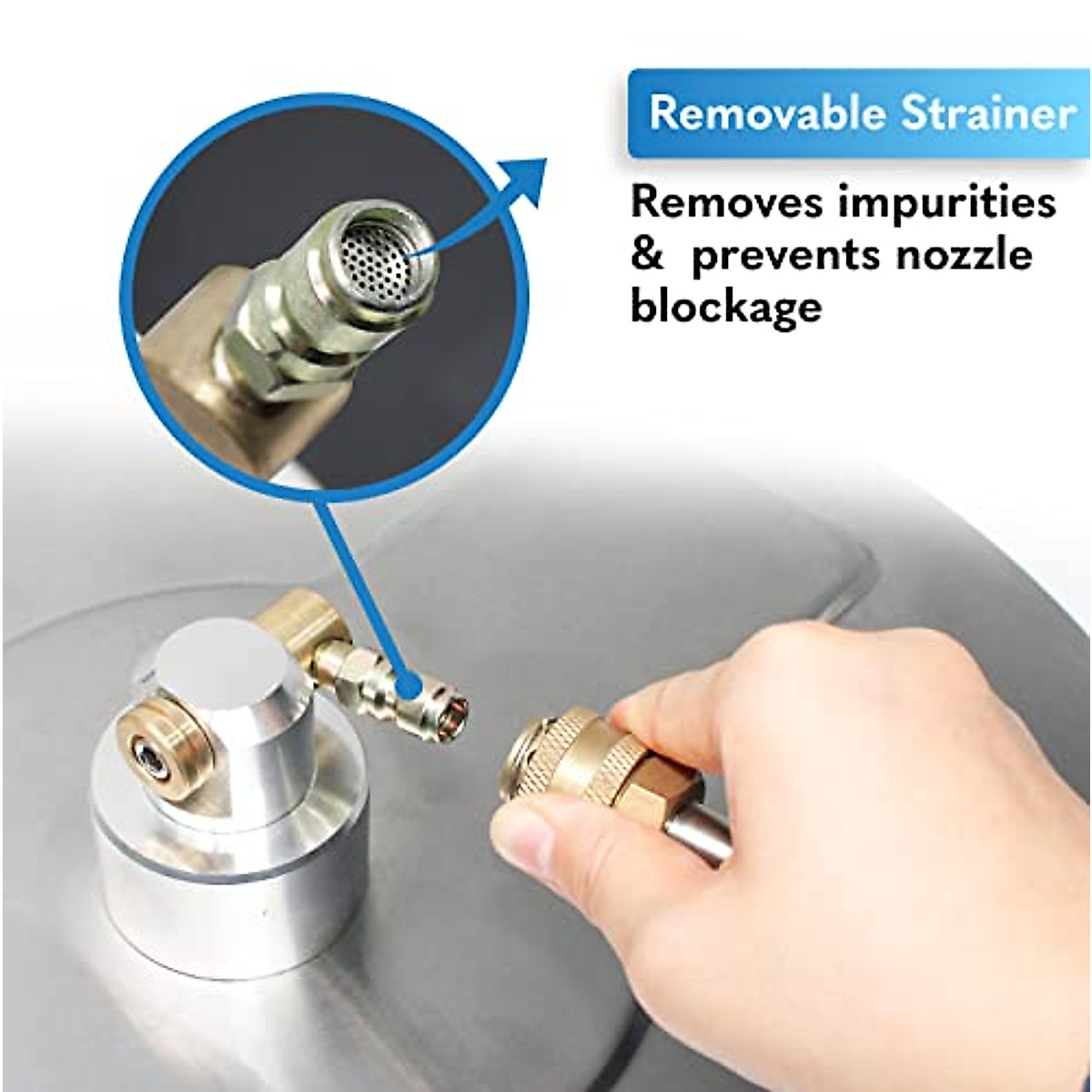 Removable Strainer

Removes impurities & prevents nozzle blockage