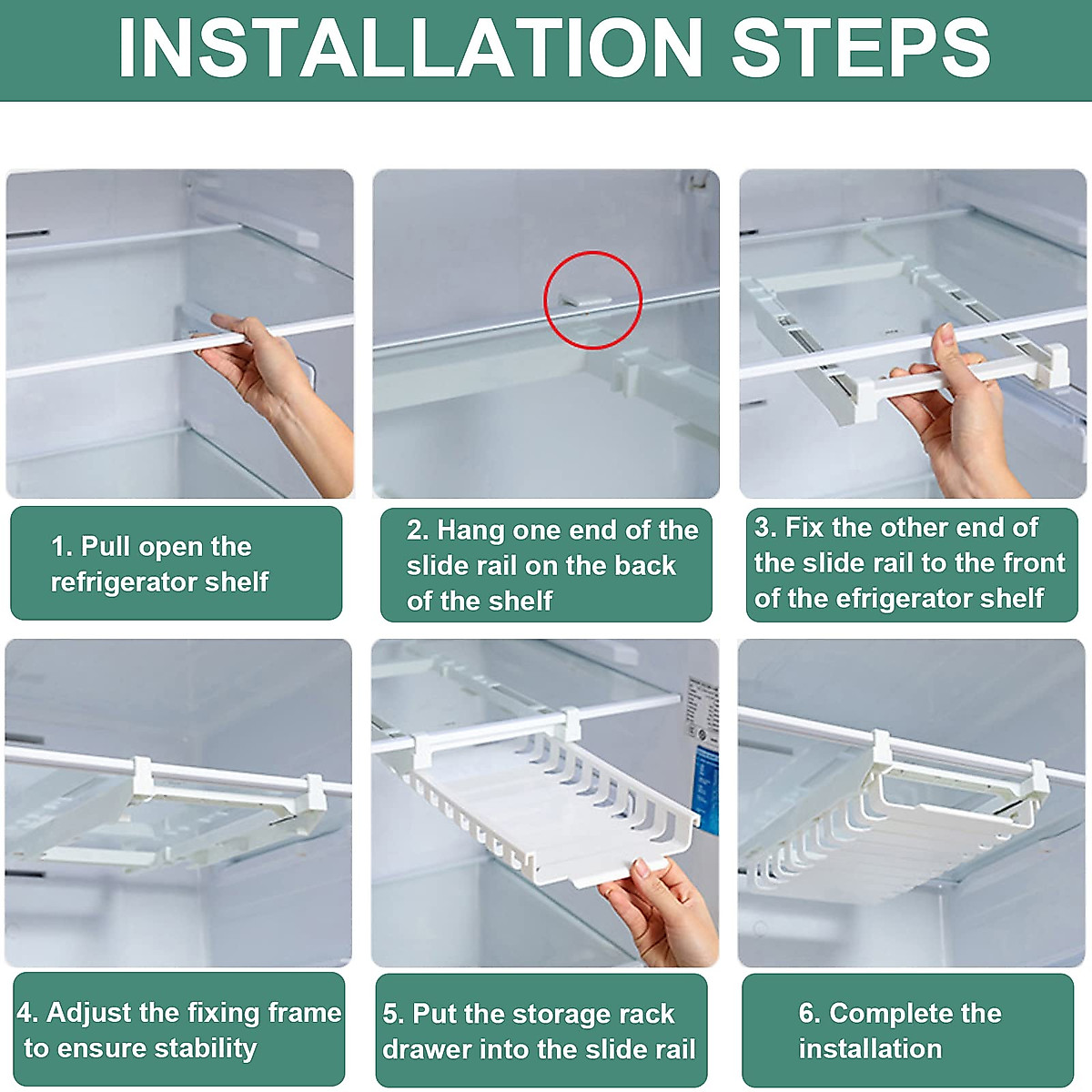 INSTALLATION STEPS

1. Pull open the refrigerator shelf

2. Hang one end of the slide rail on the back of the shelf

3. Fix the other end of the slide rail to the front of the efrigerator shelf

4. Adjust the fixing frame to ensure stability

5. Put the storage rack drawer into the slide rail

6. Complete the installation