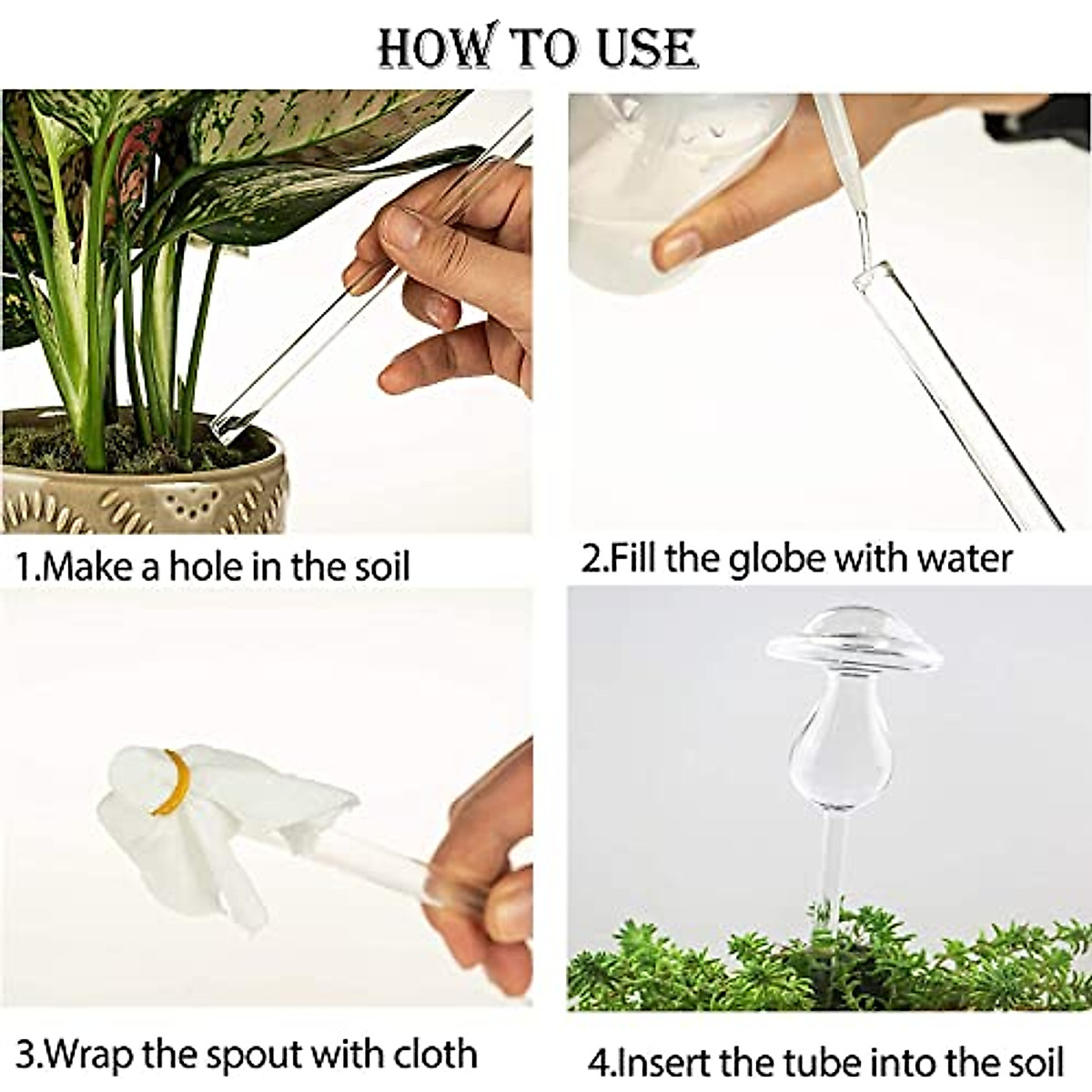 HOW TO USE

1.Make a hole in the soil

2.Fill the globe with water

3.Wrap the spout with cloth

4.Insert the tube into the soil