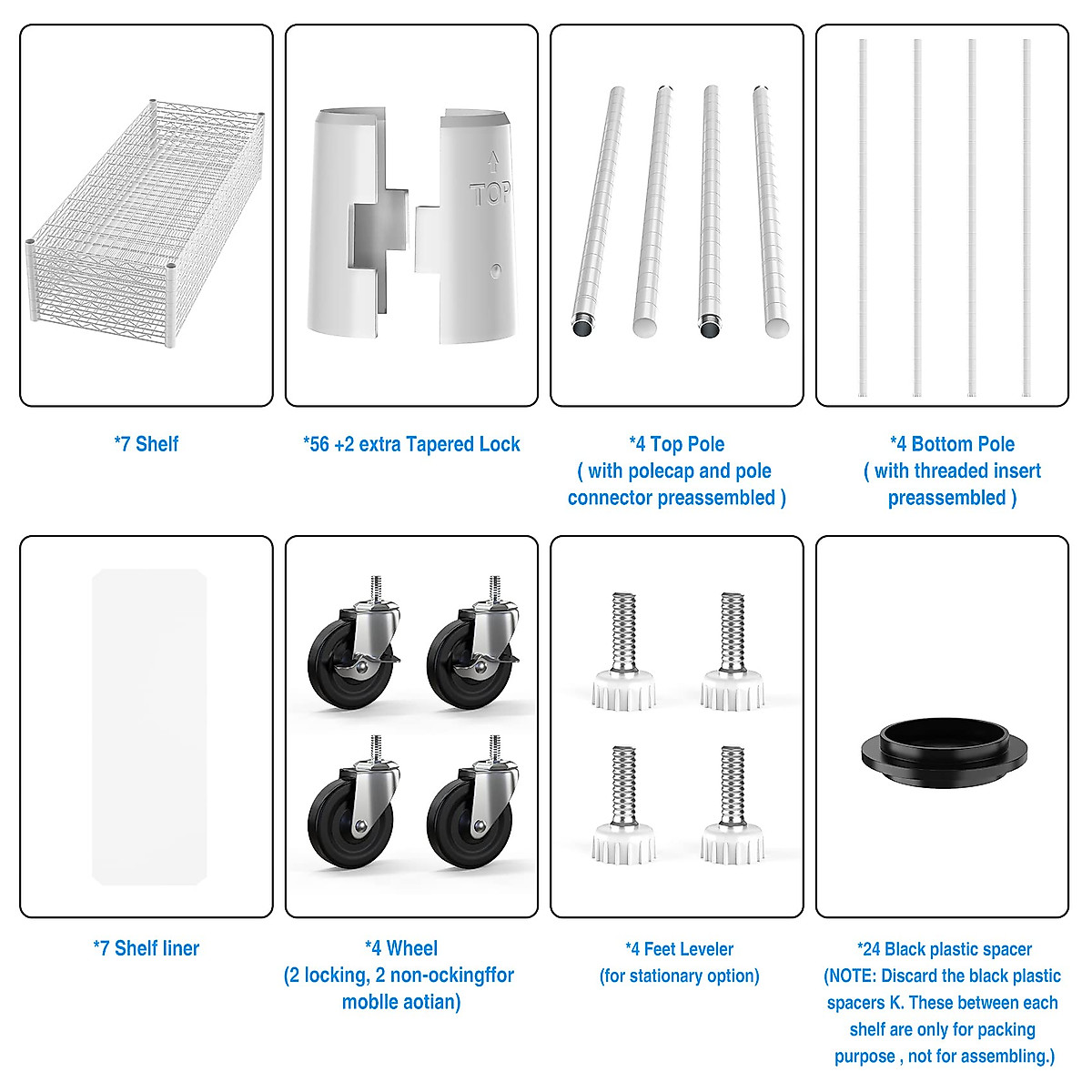 TOP

*7 Shelf

*56 +2 extra Tapered Lock

*4 Top Pole
( with polecap and pole connector preassembled )

*4 Bottom Pole
( with threaded insert preassembled )

*7 Shelf liner

*4 Wheel
(2 locking, 2 non-ockingffor moblle aotian)

*4 Feet Leveler
(for stationary option)

*24 Black plastic spacer
(NOTE: Discard the black plastic spacers K. These between each shelf are only for packing purpose , not for assembling.)