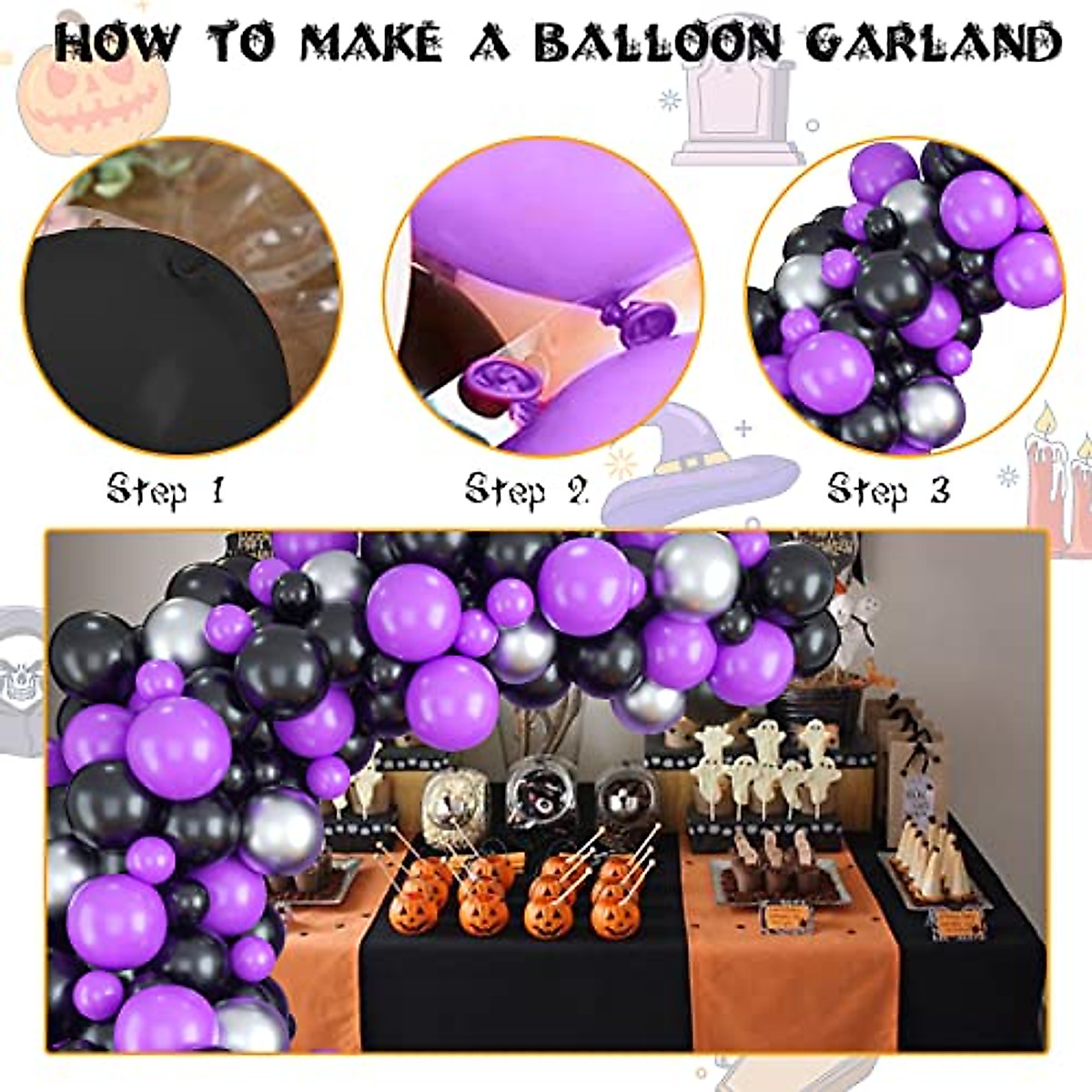 HOW TO MAKE A BALLOON GARLAND

Step 1

Step 2

Step 3