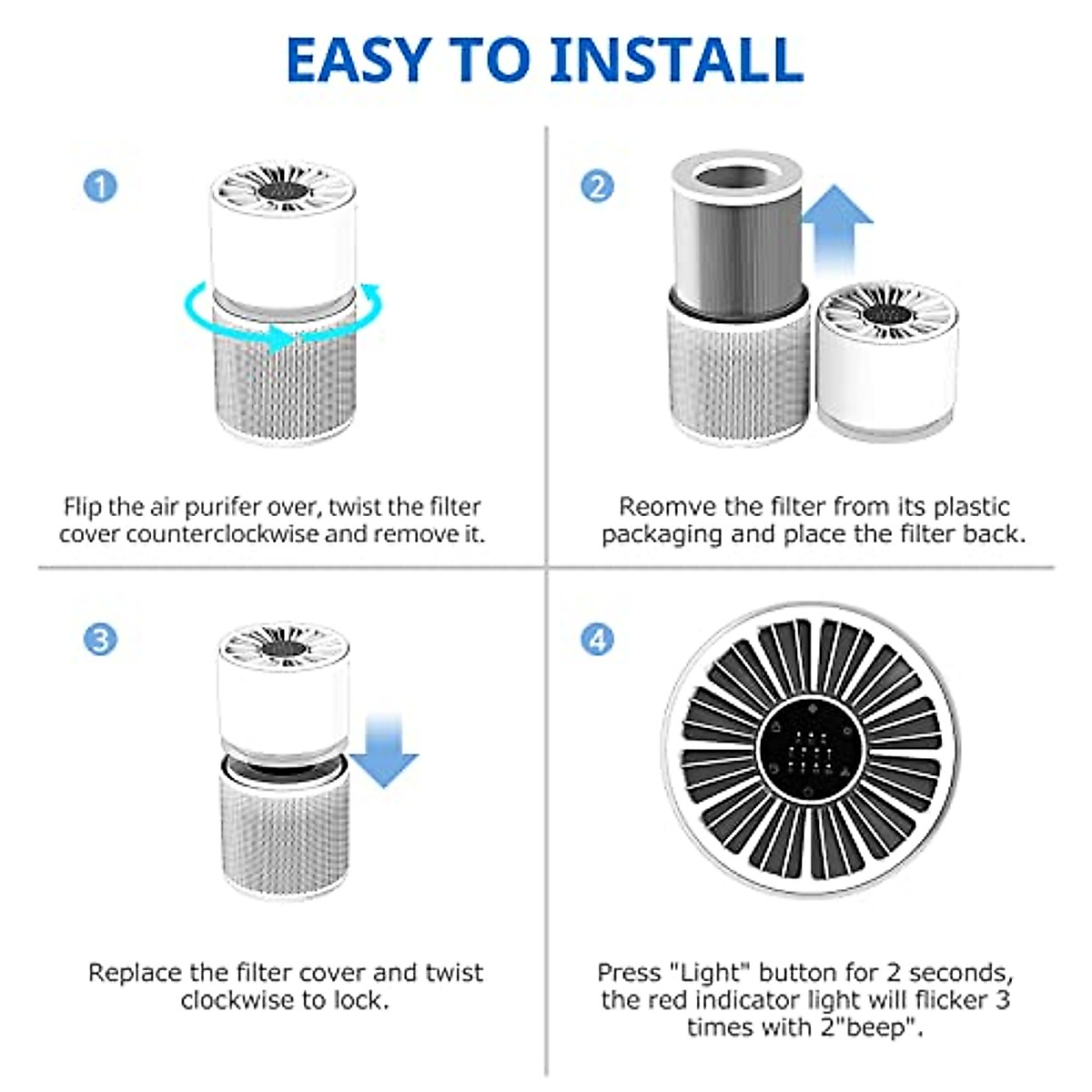 EASY TO INSTALL

1

Flip the air purifer over, twist the filter cover counterclockwise and remove it.

2

Reomve the filter from its plastic packaging and place the filter back.

3

Replace the filter cover and twist clockwise to lock.

4

Press "Light" button for 2 seconds, the red indicator light will flicker 3 times with 2"beep".