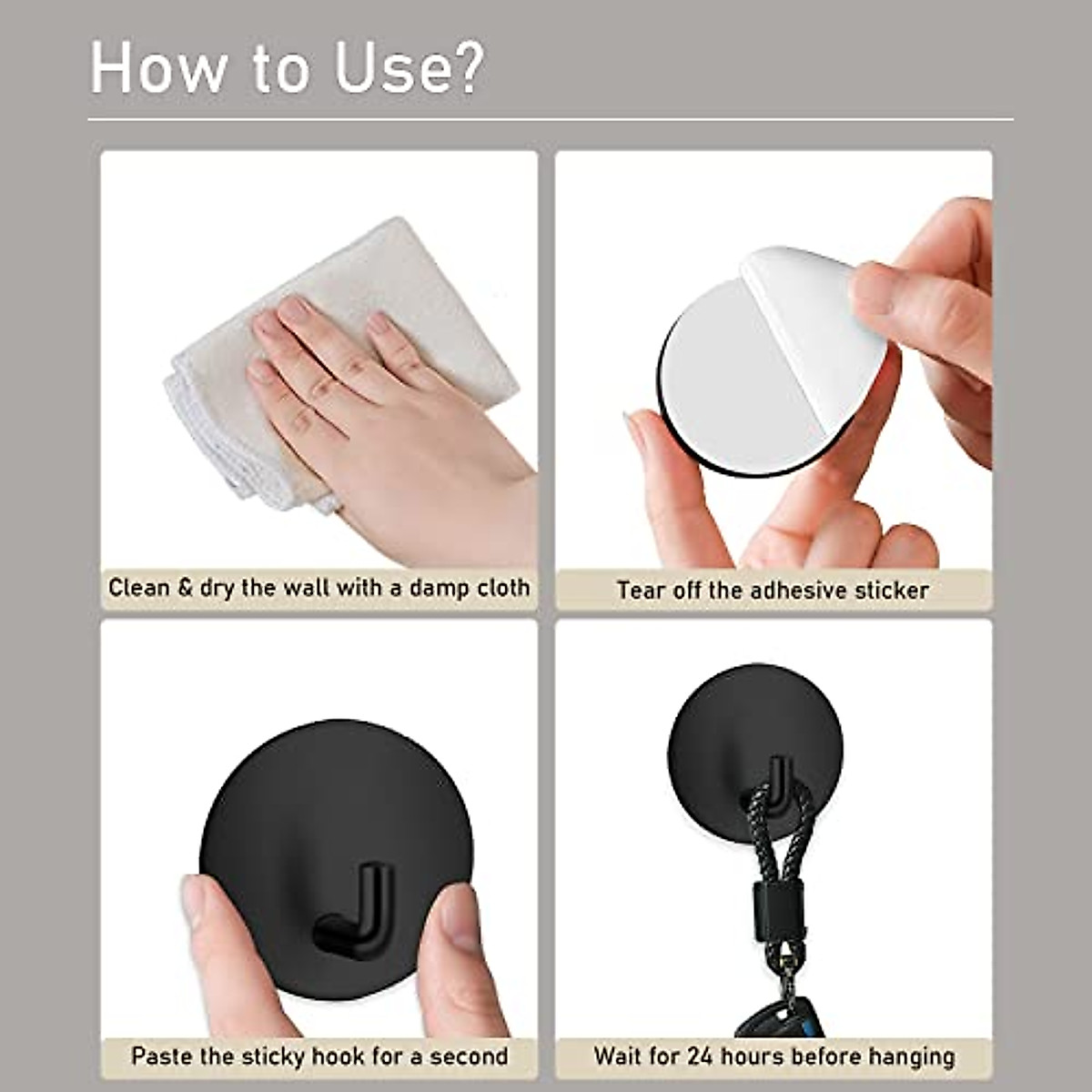 How to Use?

Clean & dry the wall with a damp cloth

Tear off the adhesive sticker

Paste the sticky hook for a second

Wait for 24 hours before hanging