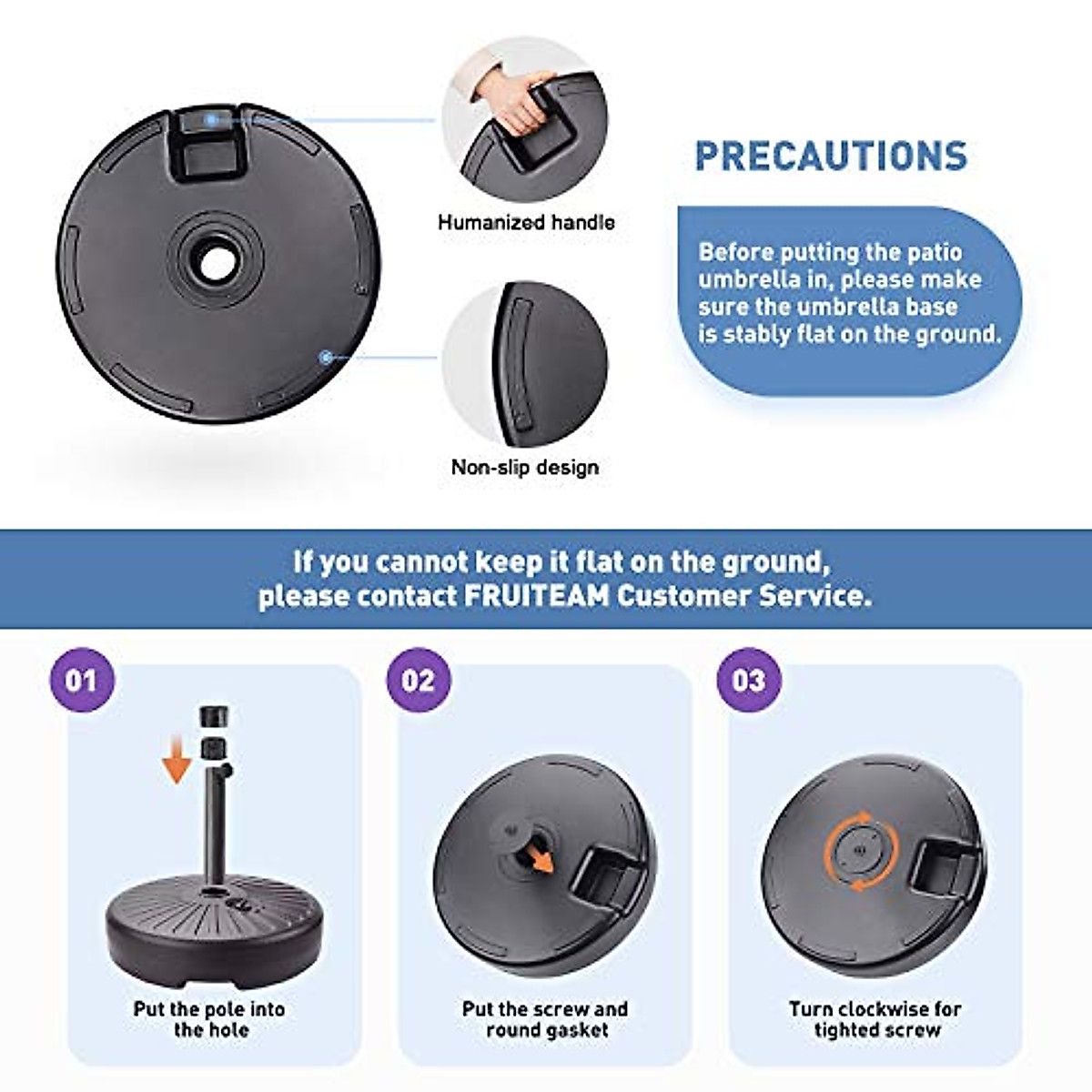 Humanized handle

Non-slip design

PRECAUTIONS

Before putting the patio umbrella in, please make sure the umbrella base is stably flat on the ground.

If you cannot keep it flat on the ground, please contact FRUITEAM Customer Service.

01

Put the pole into the hole

02

Put the screw and round gasket

03

Turn clockwise for tighted screw