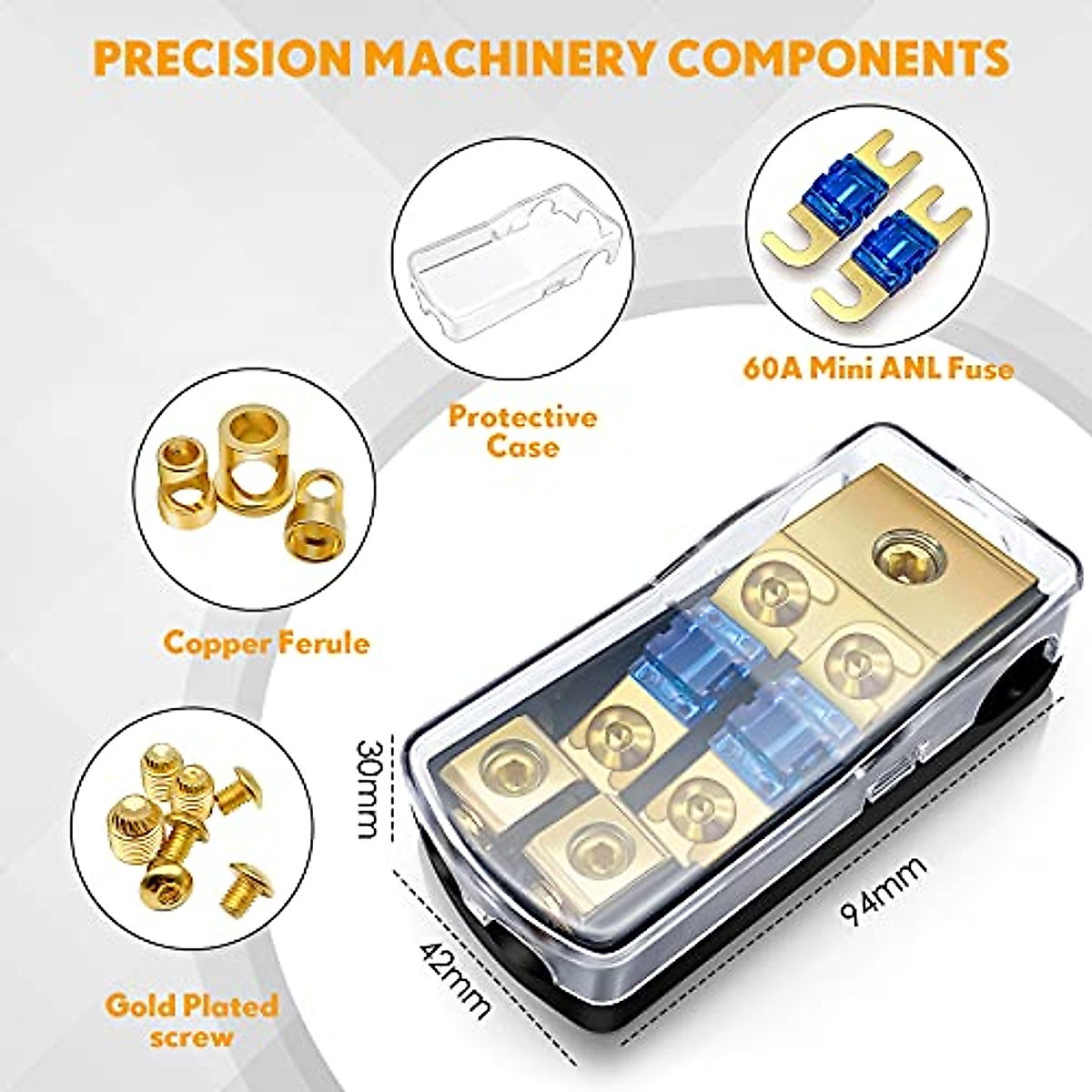 PRECISION MACHINERY COMPONENTS

Protective Case

60A Mini ANL Fuse

Copper Ferule

Gold Plated screw

30mm

42mm

94mm