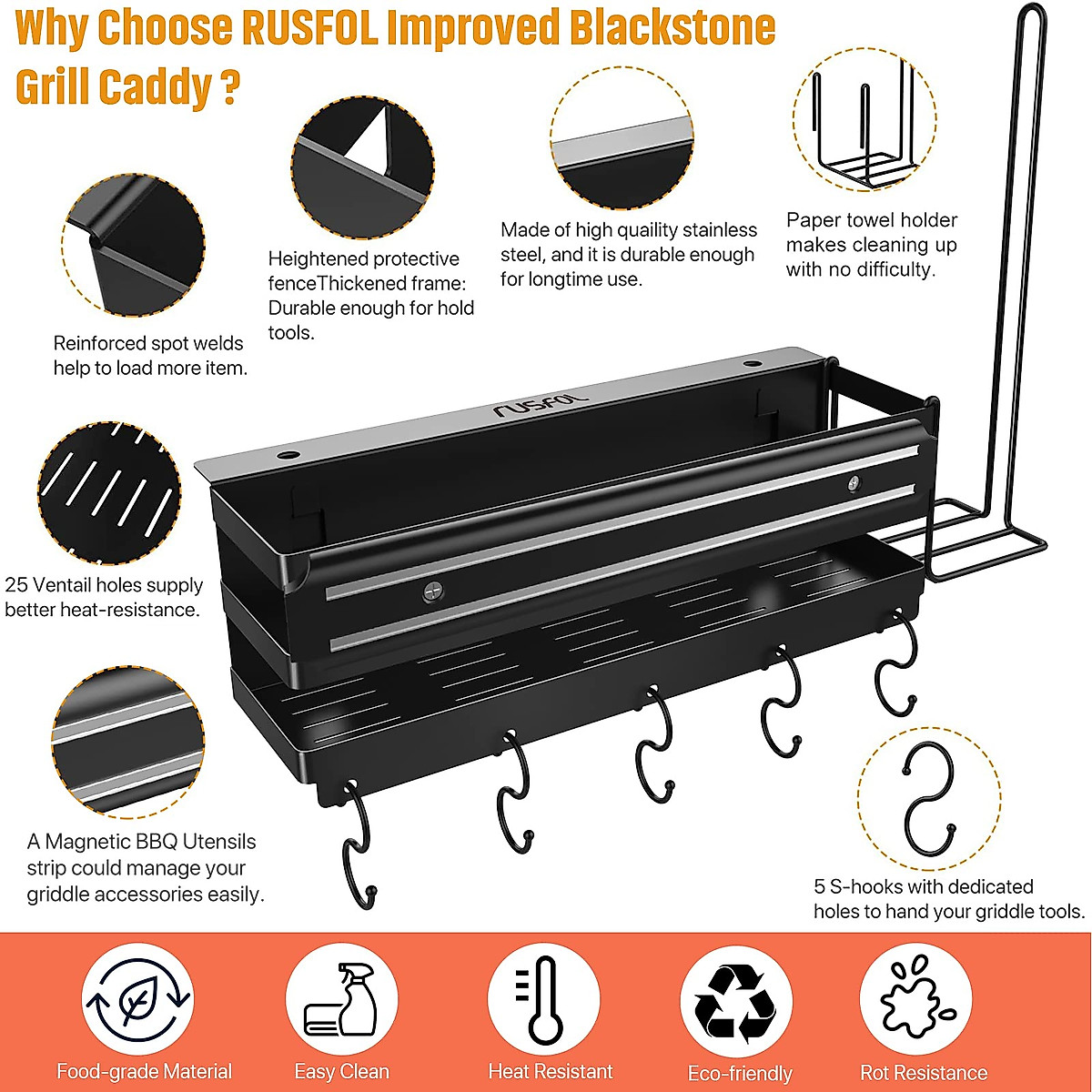 Why Choose RUSFOL Improved Blackstone Grill Caddy ?

Reinforced spot welds help to load more item.

Heightened protective fenceThickened frame: Durable enough for hold tools.

Made of high quality stainless steel, and it is durable enough for longtime use.

Paper towel holder makes cleaning up with no difficulty.

RUSFOL

25 Ventail holes supply better heat-resistance.

A Magnetic BBQ Utensils strip could manage your griddle accessories easily.

5 S-hooks with dedicated holes to hand your griddle tools.

Food-grade Material

Easy Clean

Heat Resistant

Eco-friendly

Rot Resistance