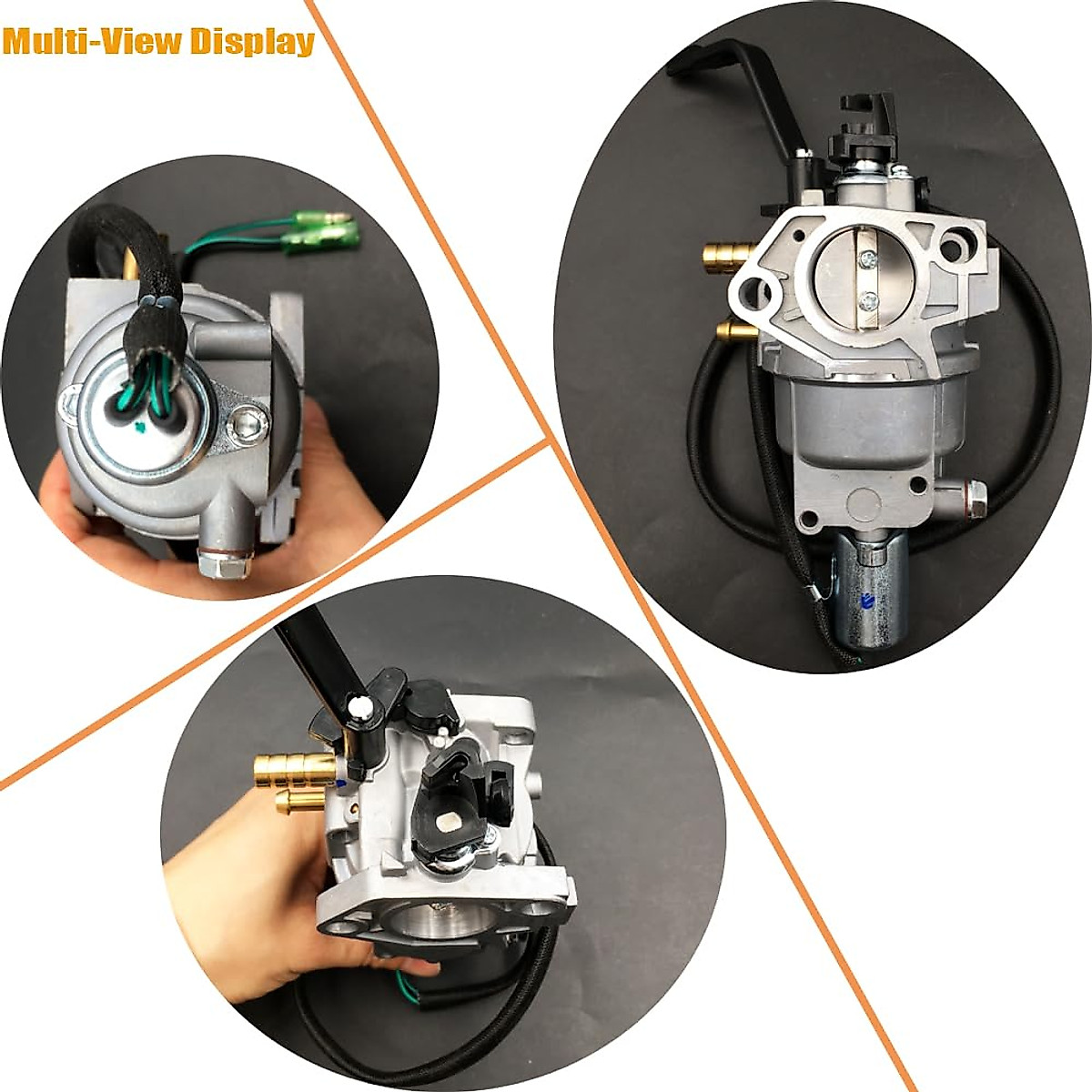 Multi-View Display