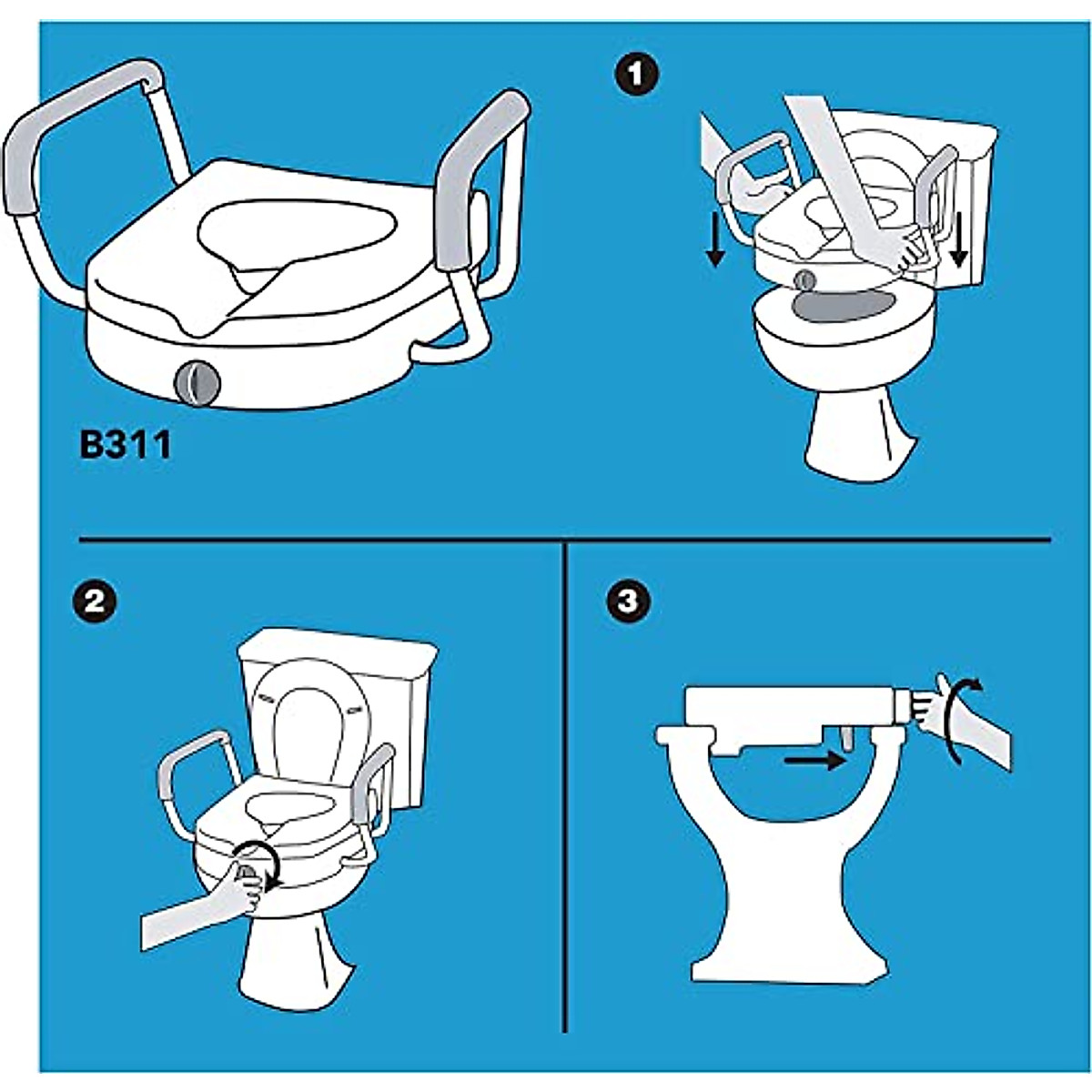 B311

1

2

3