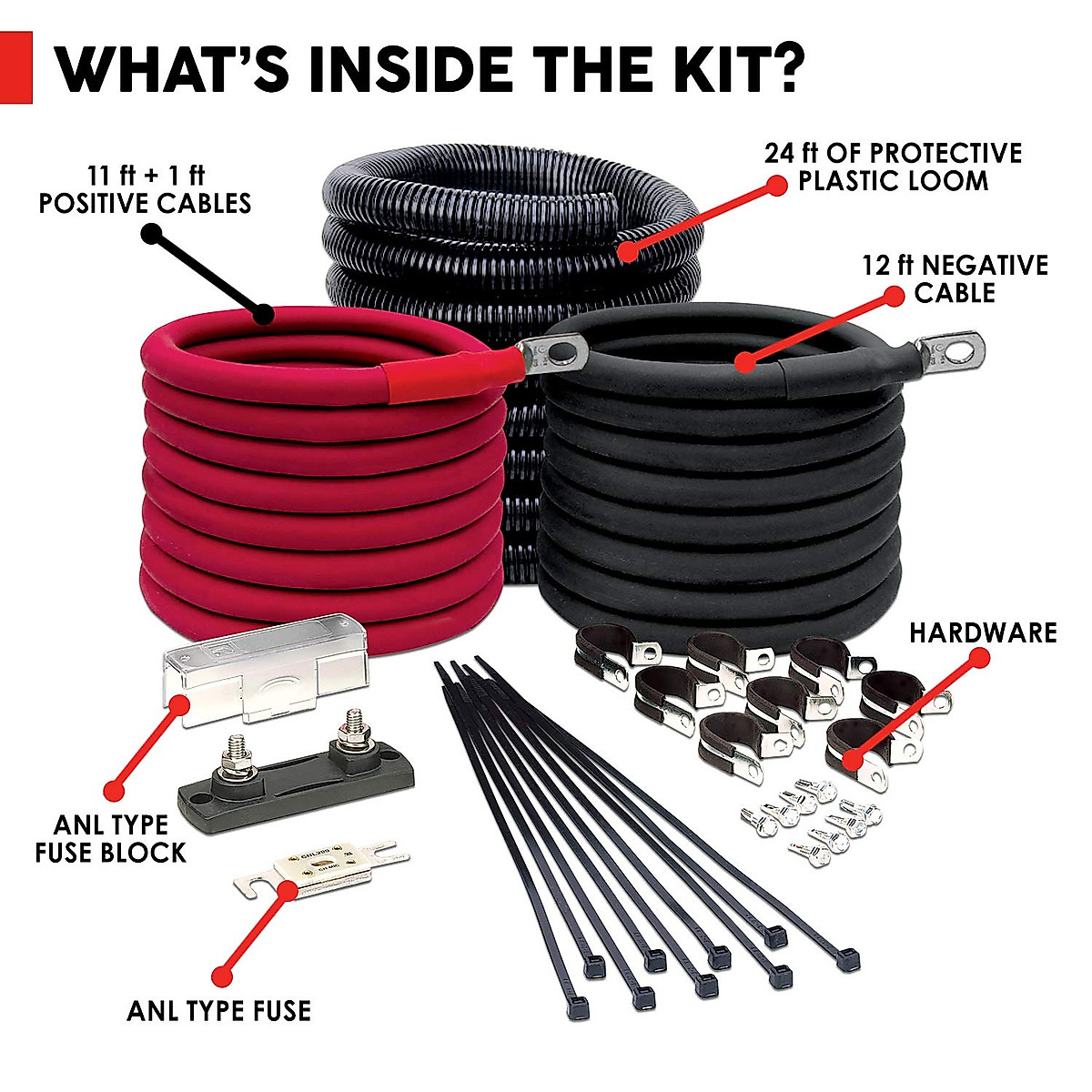 WHAT'S INSIDE THE KIT?

11 ft + 1 ft
POSITIVE CABLES

24 ft OF PROTECTIVE
PLASTIC LOOM

12 ft NEGATIVE
CABLE

HARDWARE

ANL TYPE
FUSE BLOCK

ANL TYPE FUSE