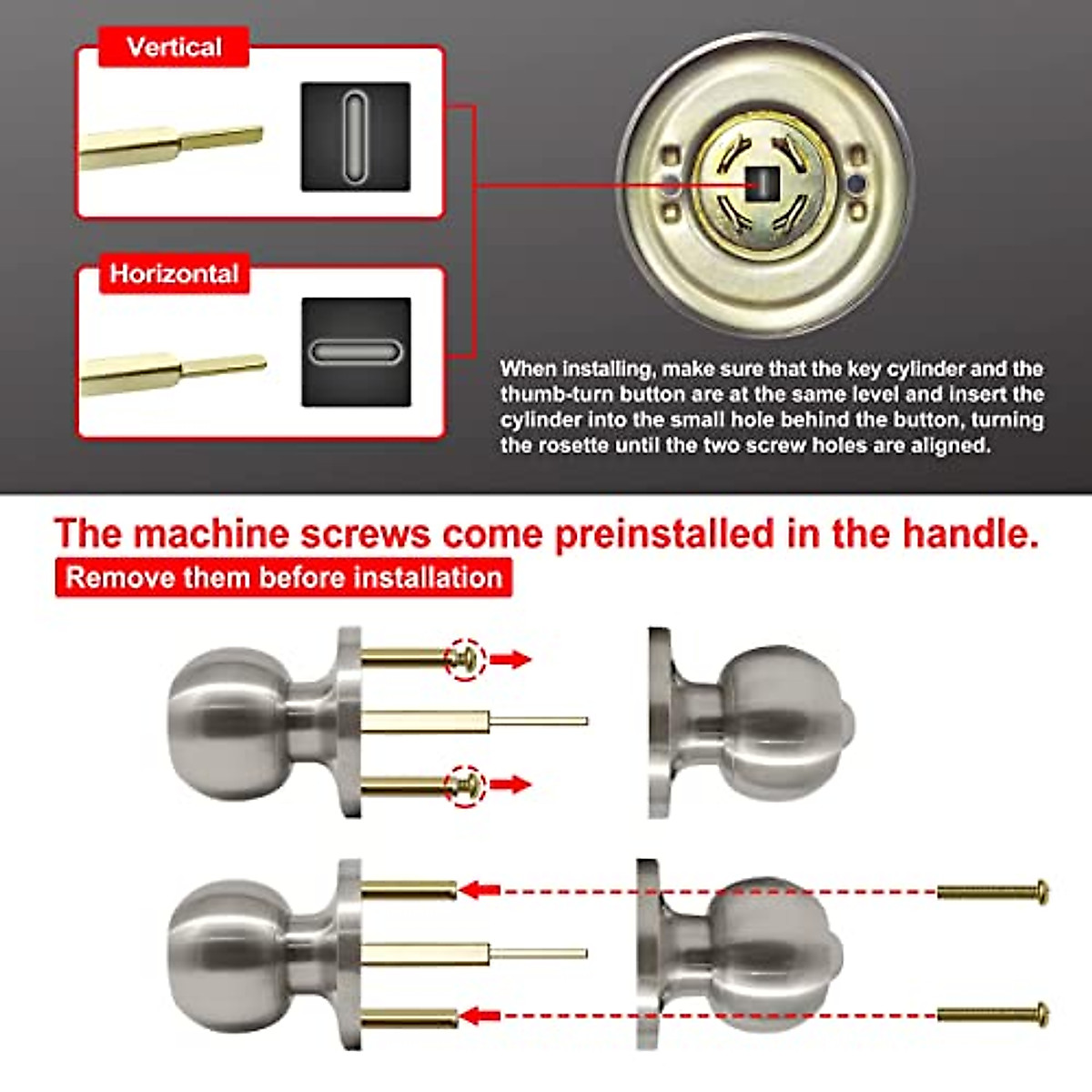 Vertical

Horizontal

When installing, make sure that the key cylinder and the thumb-turn button are at the same level and insert the cylinder into the small hole behind the button, turning the rosette until the two screw holes are aligned.

The machine screws come preinstalled in the handle.

Remove them before installation