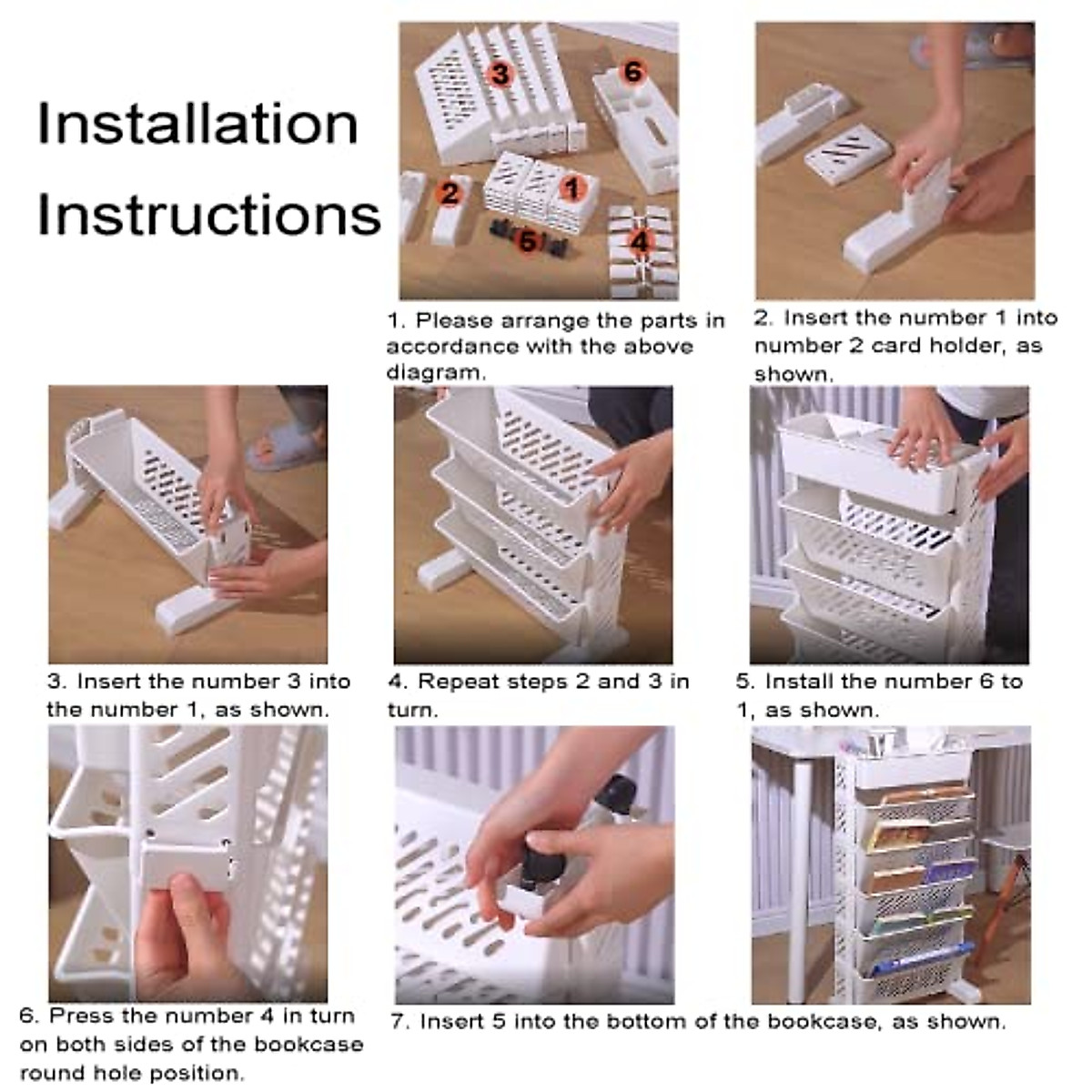 Installation Instructions

3
6
2
1
5
4

1. Please arrange the parts in accordance with the above diagram.

2. Insert the number 1 into number 2 card holder, as shown.

3. Insert the number 3 into the number 1, as shown.

4. Repeat steps 2 and 3 in turn.

5. Install the number 6 to 1, as shown.

6. Press the number 4 in turn on both sides of the bookcase round hole position.

7. Insert 5 into the bottom of the bookcase, as shown.