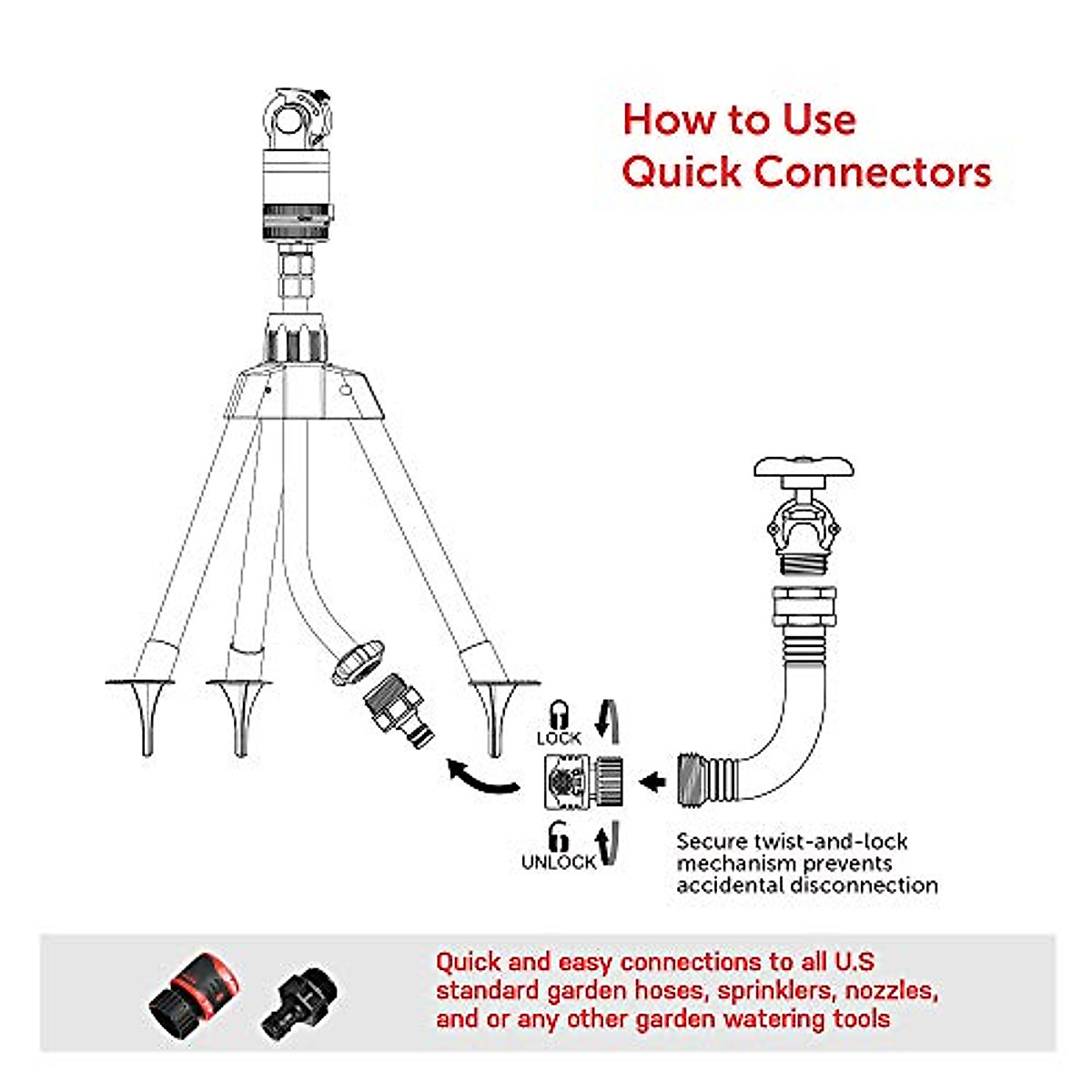 How to Use
Quick Connectors

LOCK

UNLOCK

Secure twist-and-lock mechanism prevents accidental disconnection

Quick and easy connections to all U.S standard garden hoses, sprinklers, nozzles, and or any other garden watering tools