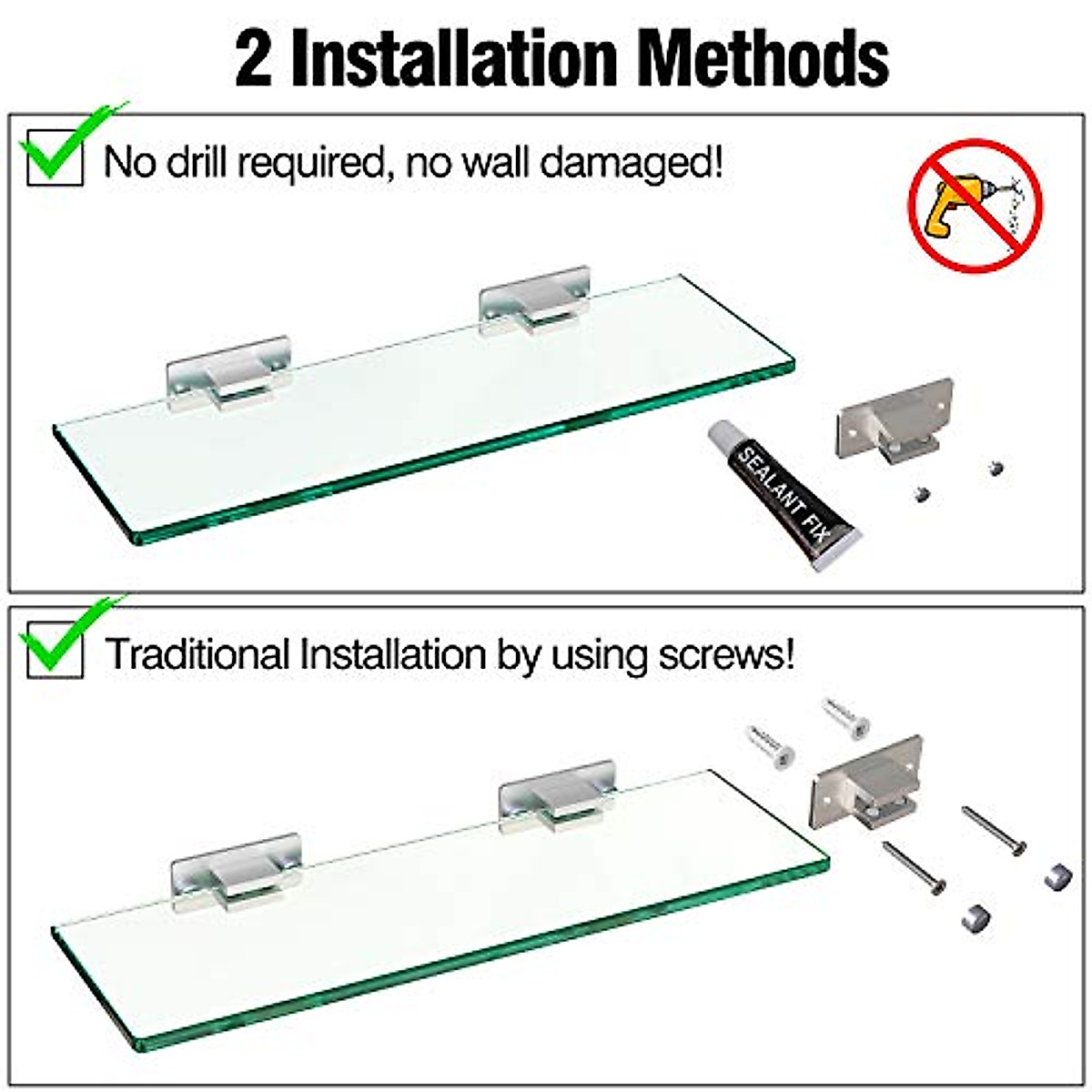 2 Installation Methods

No drill required, no wall damaged!

SEALANT FIX

Traditional Installation by using screws!