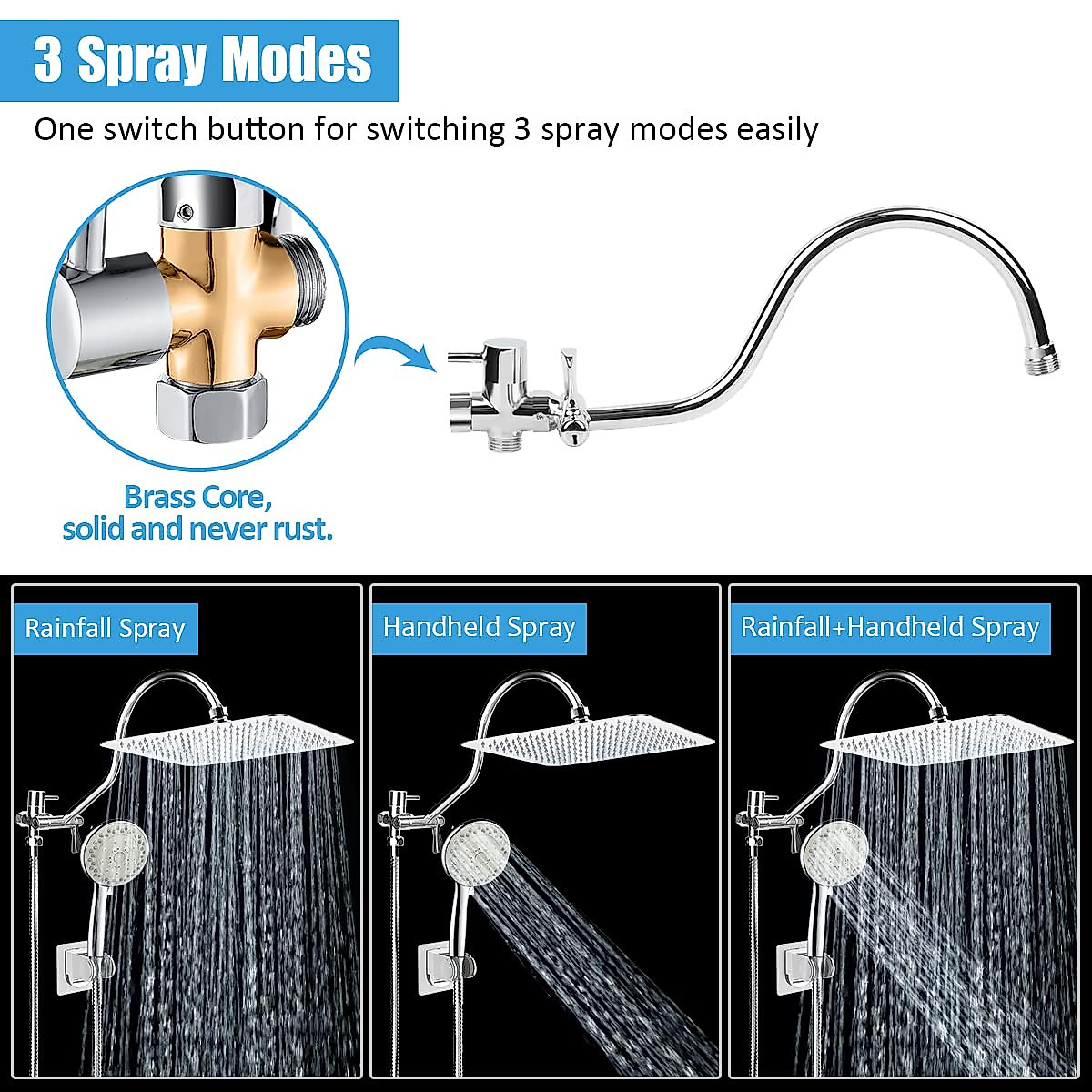 3 Spray Modes

One switch button for switching 3 spray modes easily

Brass Core, solid and never rust.

Rainfall Spray

Handheld Spray

Rainfall+Handheld Spray