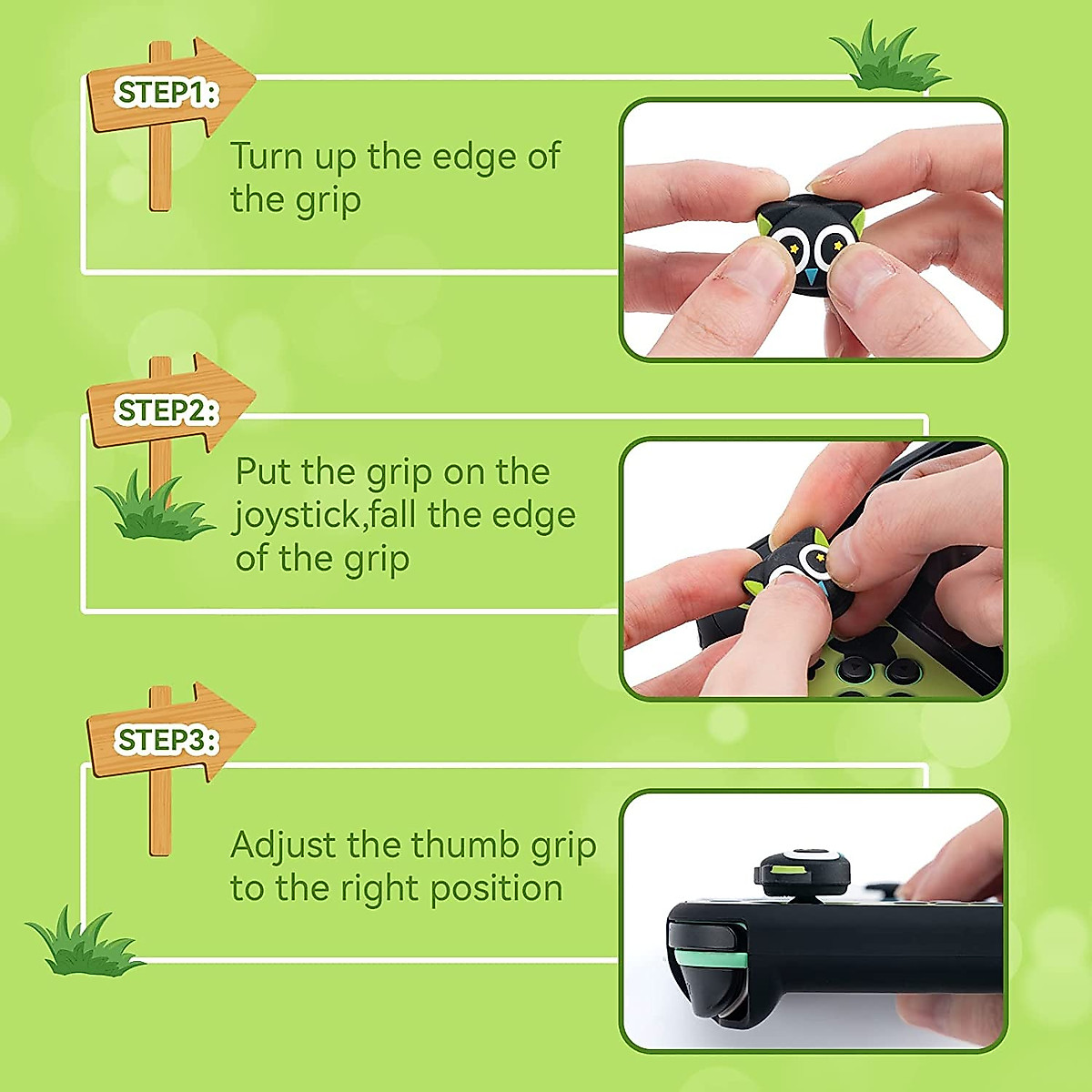 STEP1:

Turn up the edge of the grip

STEP2:

Put the grip on the joystick,fall the edge of the grip

STEP3:

Adjust the thumb grip to the right position