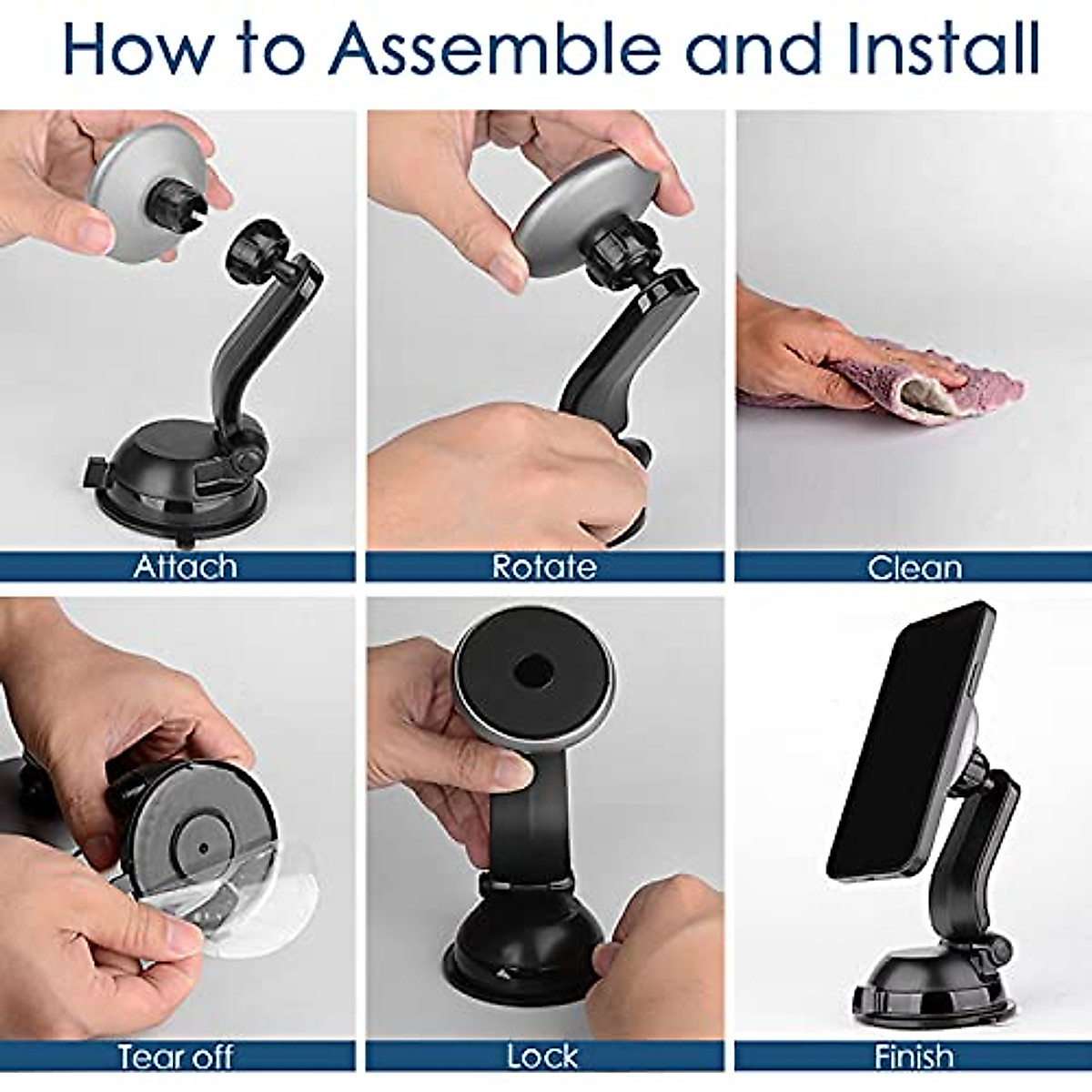 How to Assemble and Install

Attach

Rotate

Clean

Tear off

Lock

Finish