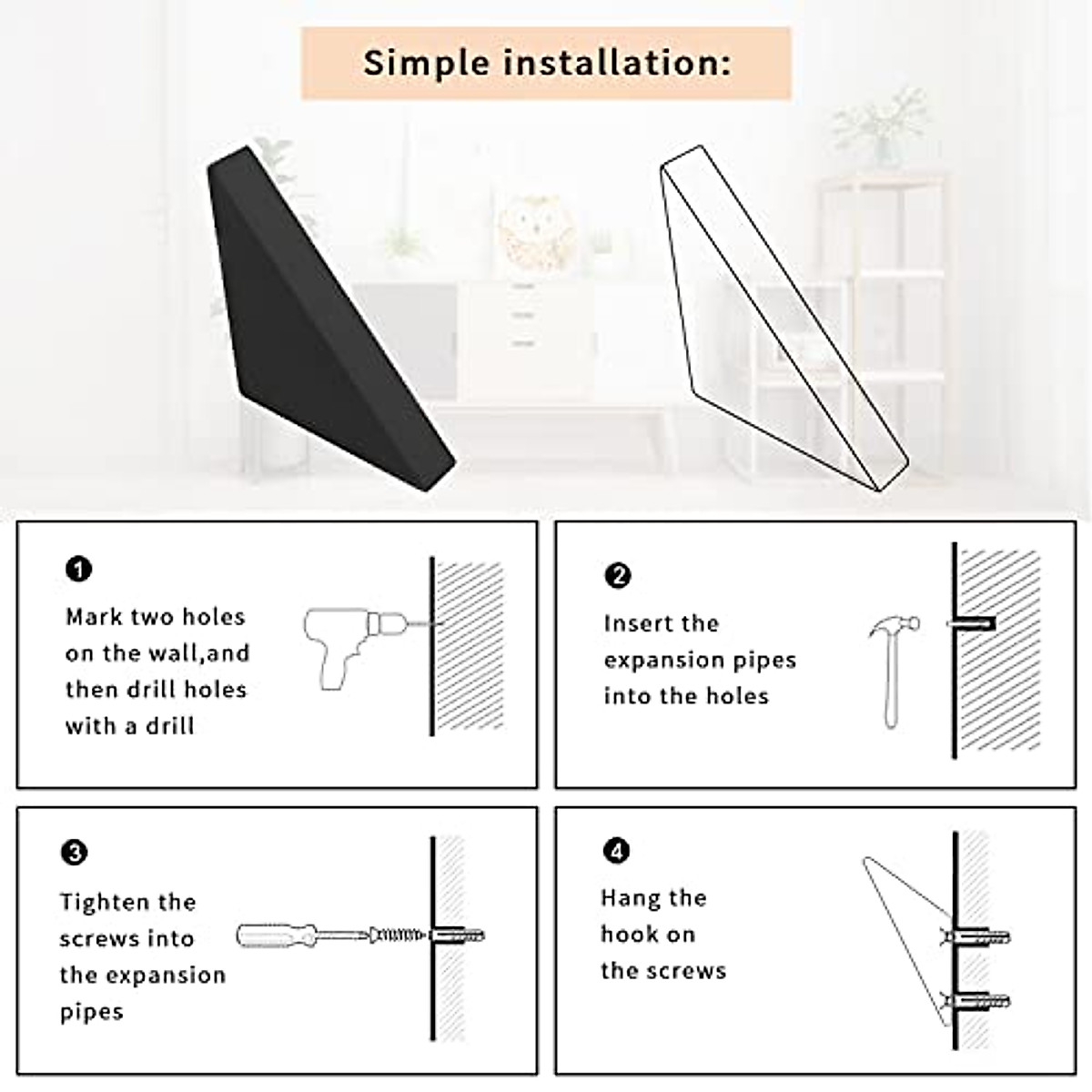 Simple installation:

❶
Mark two holes on the wall,and then drill holes with a drill

❷
Insert the expansion pipes into the holes

❸
Tighten the screws into the expansion pipes

❹
Hang the hook on the screws