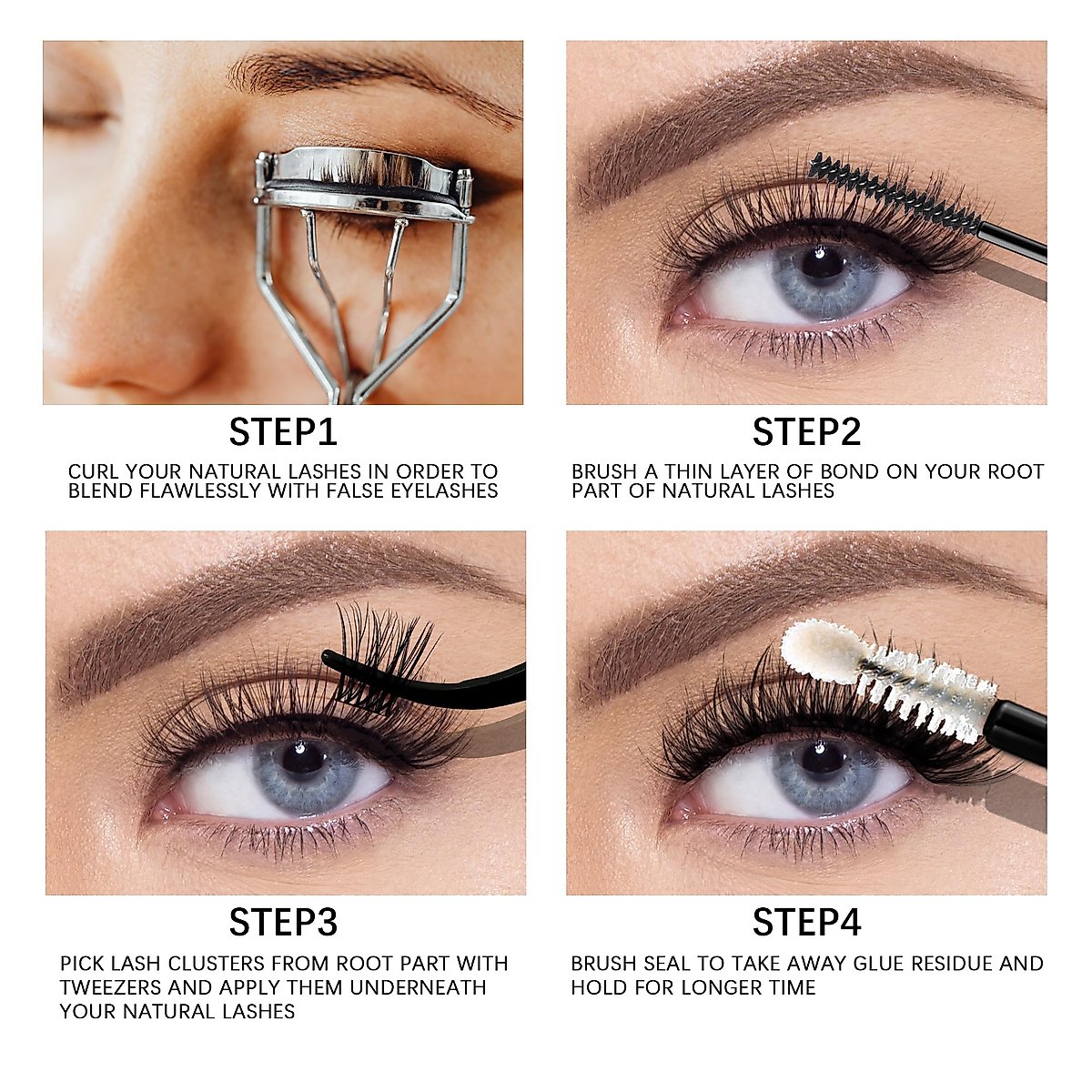 STEP1

CURL YOUR NATURAL LASHES IN ORDER TO BLEND FLAWLESSLY WITH FALSE EYELASHES

STEP2

BRUSH A THIN LAYER OF BOND ON YOUR ROOT PART OF NATURAL LASHES

STEP3

PICK LASH CLUSTERS FROM ROOT PART WITH TWEEZERS AND APPLY THEM UNDERNEATH YOUR NATURAL LASHES

STEP4

BRUSH SEAL TO TAKE AWAY GLUE RESIDUE AND HOLD FOR LONGER TIME