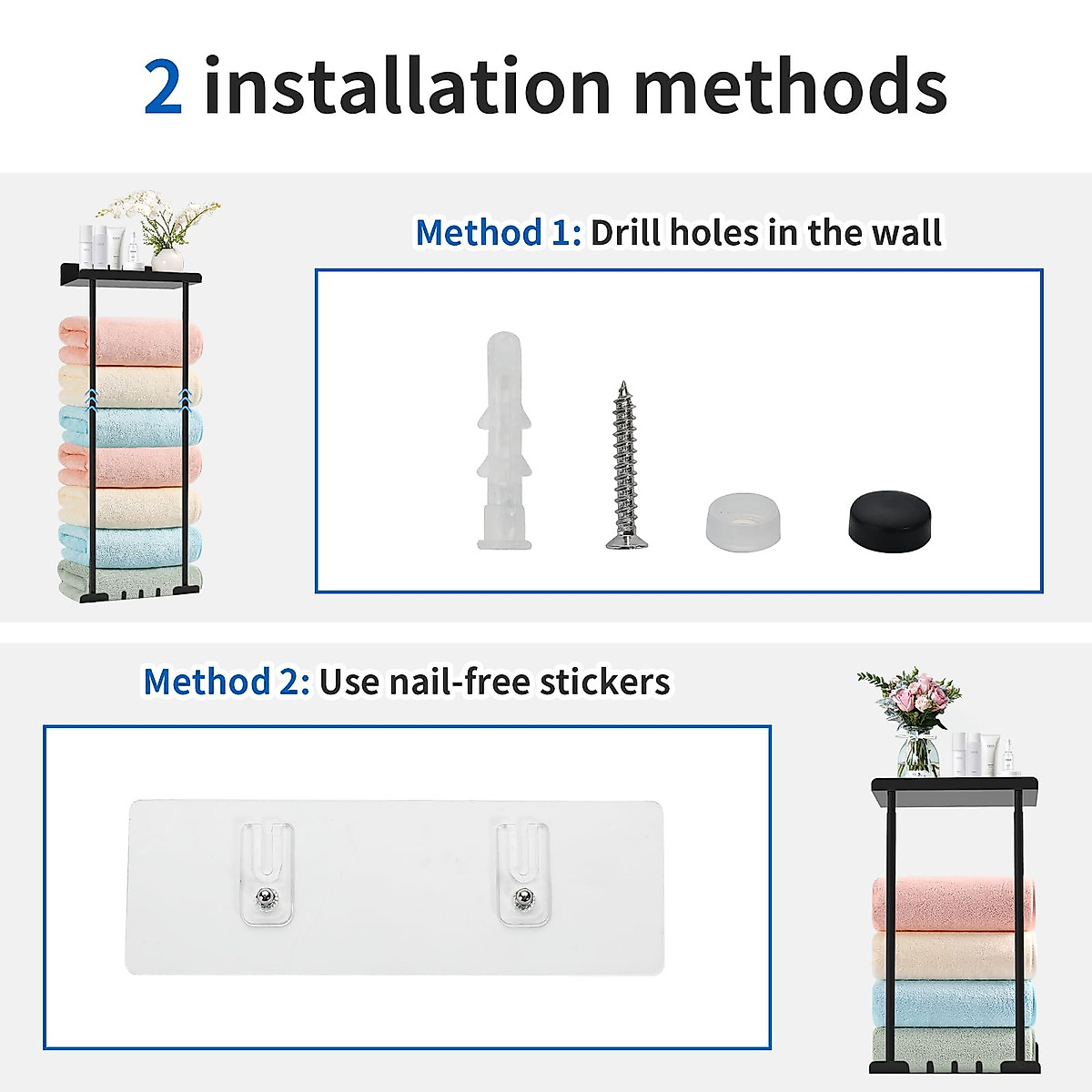 2 installation methods

Method 1: Drill holes in the wall

Method 2: Use nail-free stickers