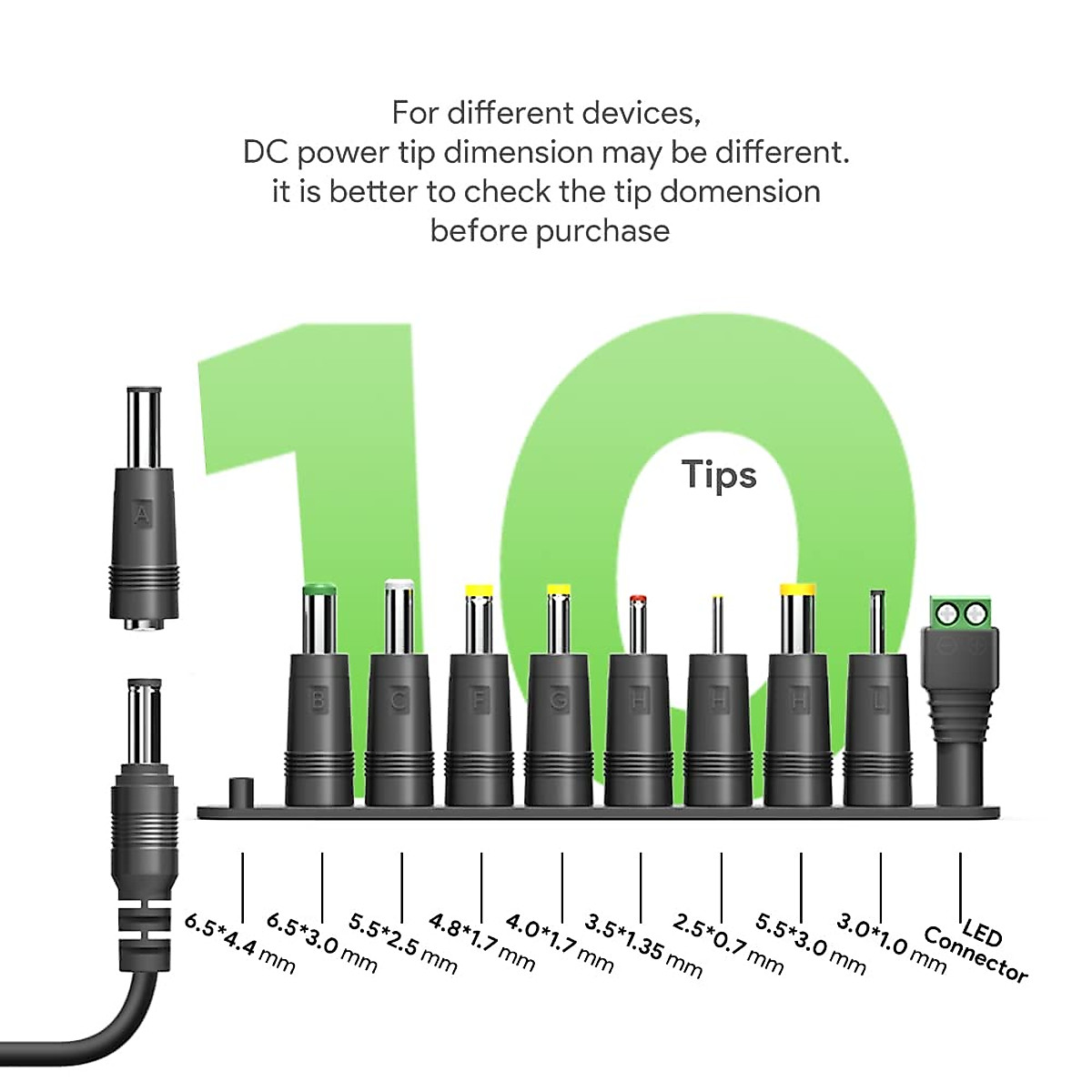 For different devices,
DC power tip dimension may be different.
it is better to check the tip domension
before purchase

10 Tips

A

B C F G H H H L

6.5*4.4 mm
6.5*3.0 mm
5.5*2.5 mm
4.8*1.7 mm
4.0*1.7 mm
3.5*1.35 mm
2.5*0.7 mm
5.5*3.0 mm
3.0*1.0 mm
LED Connector