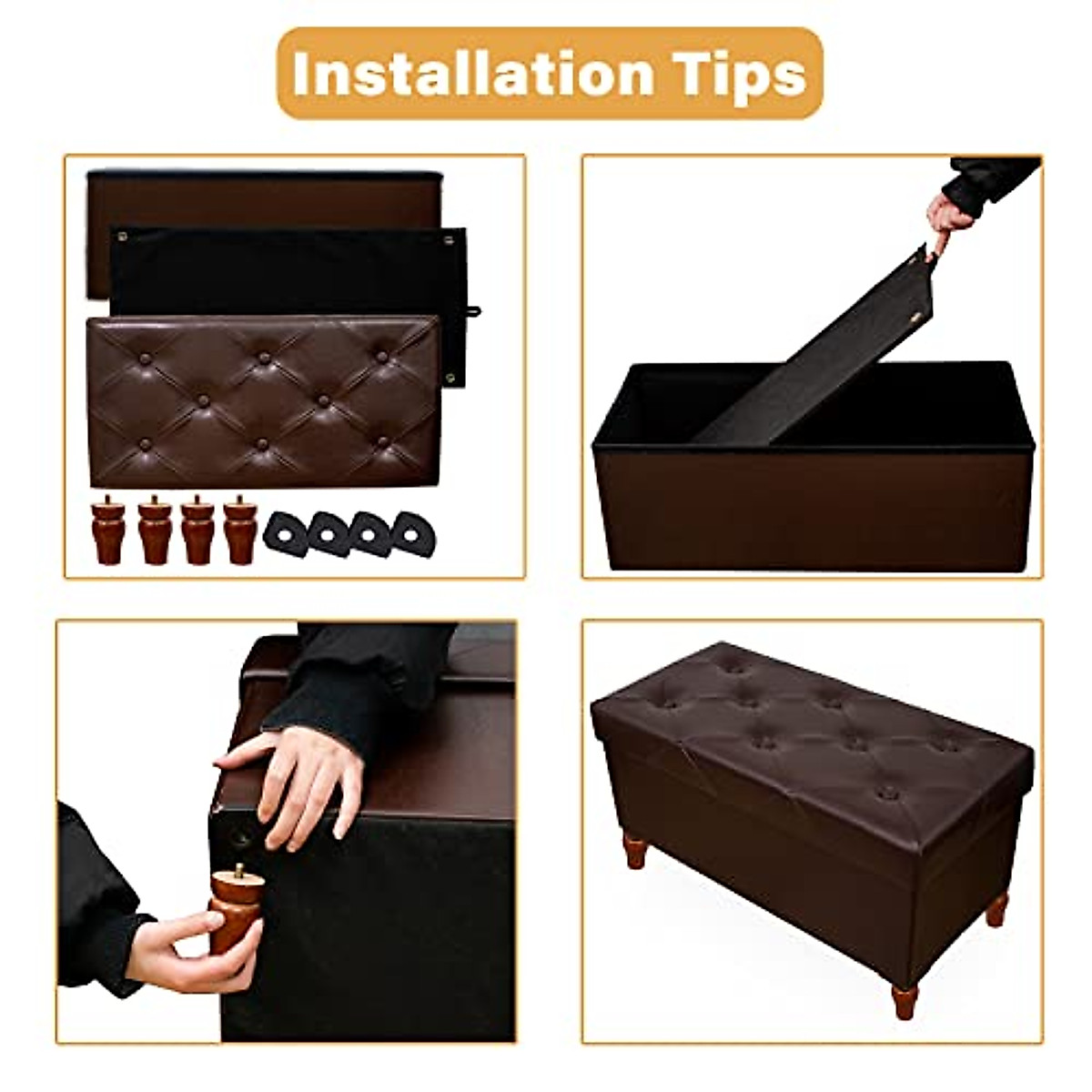 Installation Tips