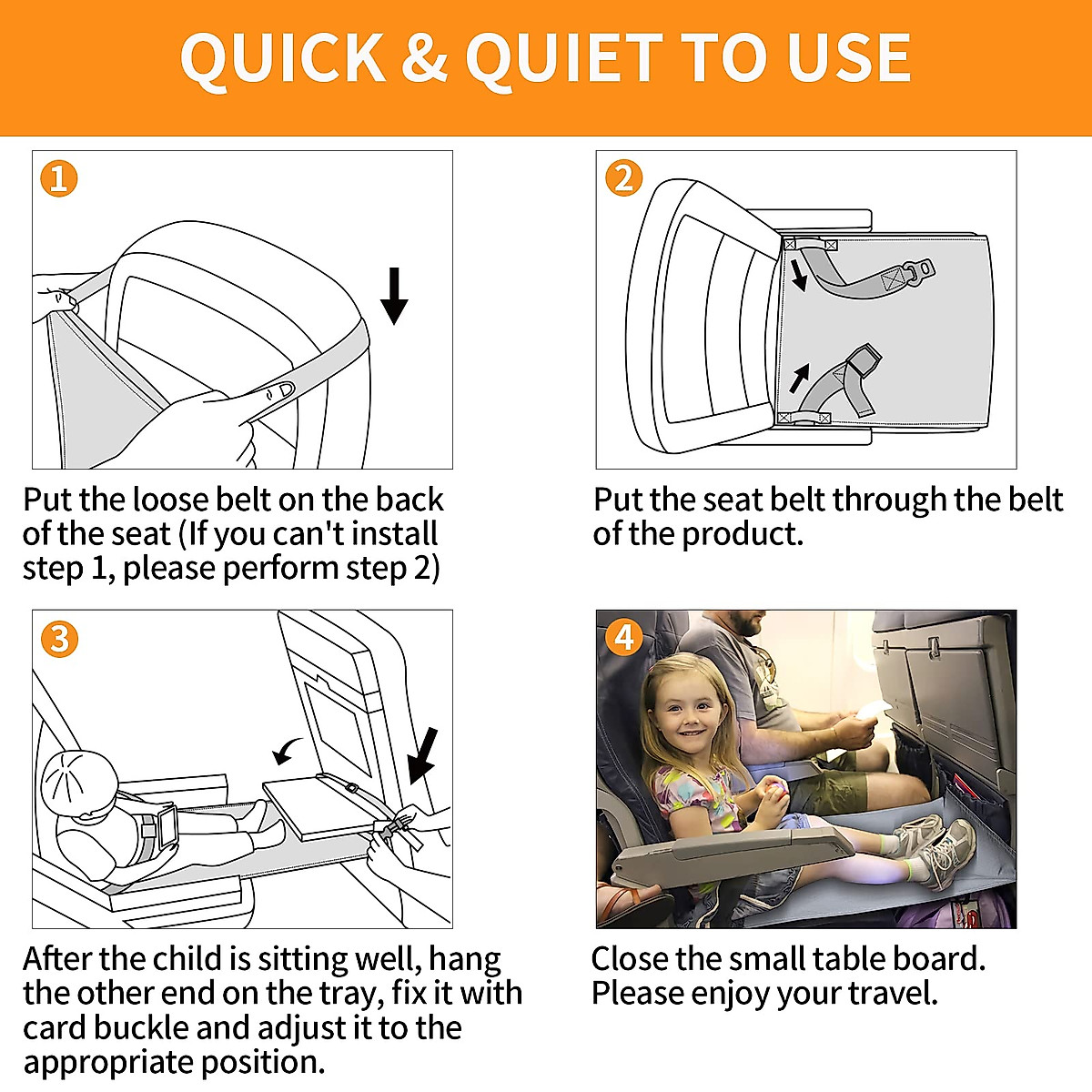 QUICK & QUIET TO USE

1

Put the loose belt on the back of the seat (If you can't install step 1, please perform step 2)

2

Put the seat belt through the belt of the product.

3

After the child is sitting well, hang the other end on the tray, fix it with card buckle and adjust it to the appropriate position.

4

Close the small table board. Please enjoy your travel.